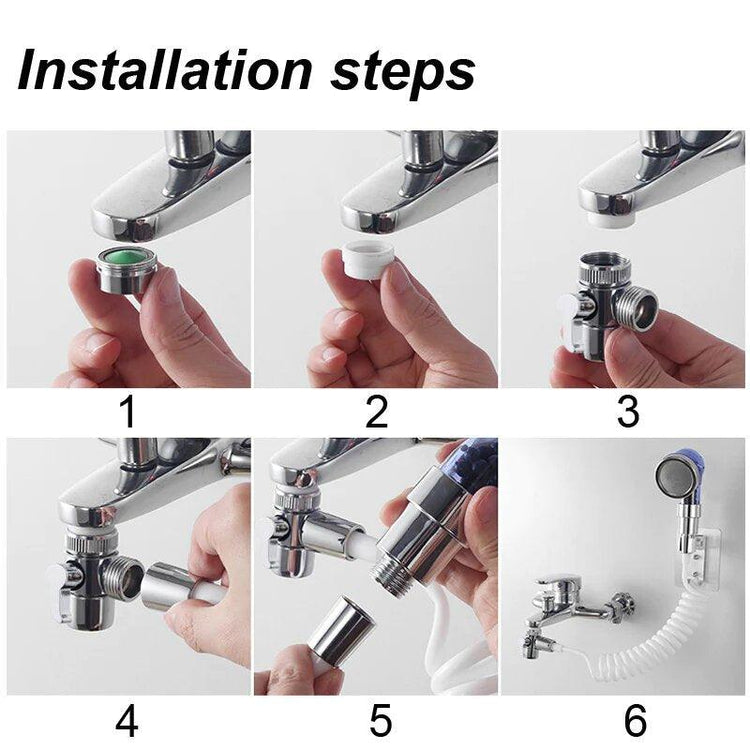 Installation steps

1

2

3

4

5

6