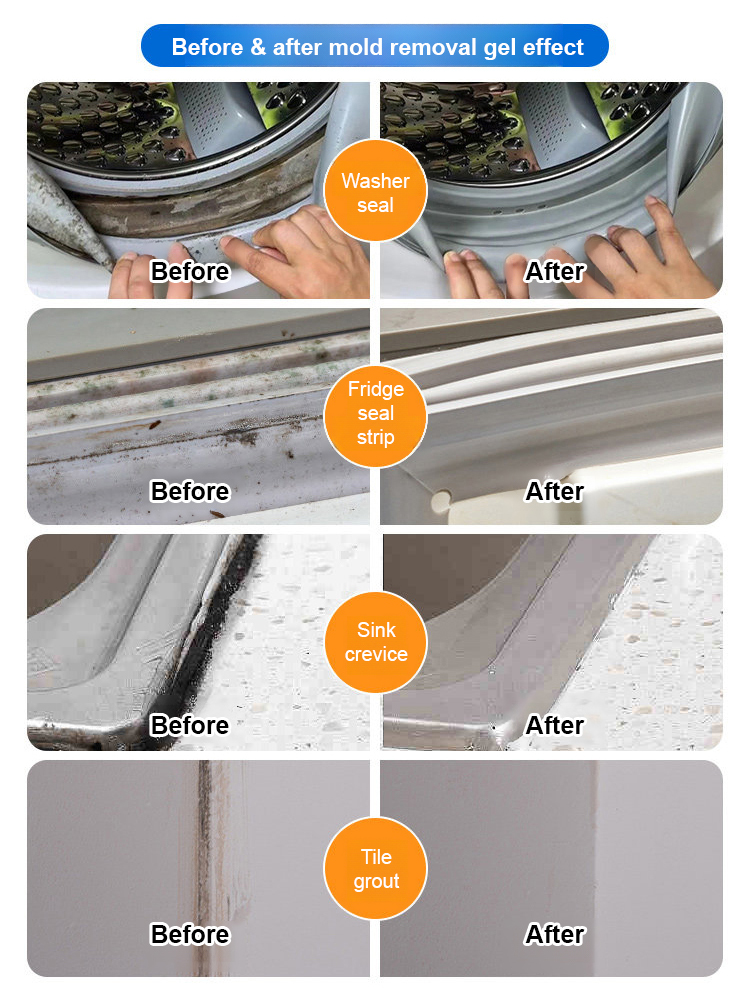 Before & after mold removal gel effect

Washer seal

Before

After

Fridge seal strip

Before

After

Sink crevice

Before

After

Tile grout

Before

After