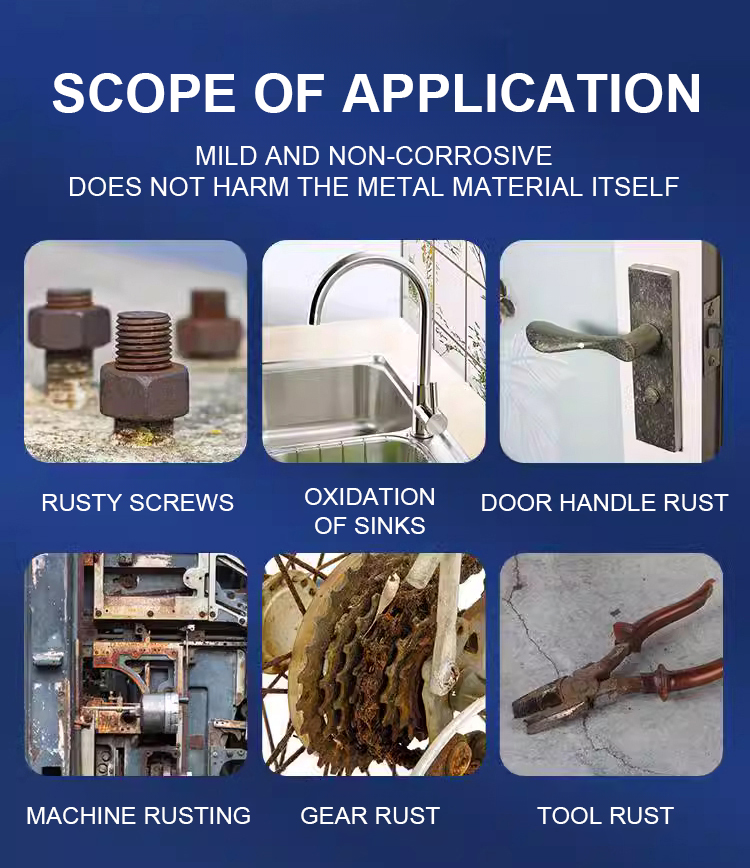 SCOPE OF APPLICATION

MILD AND NON-CORROSIVE
DOES NOT HARM THE METAL MATERIAL ITSELF

RUSTY SCREWS

OXIDATION OF SINKS

DOOR HANDLE RUST

MACHINE RUSTING

GEAR RUST

TOOL RUST