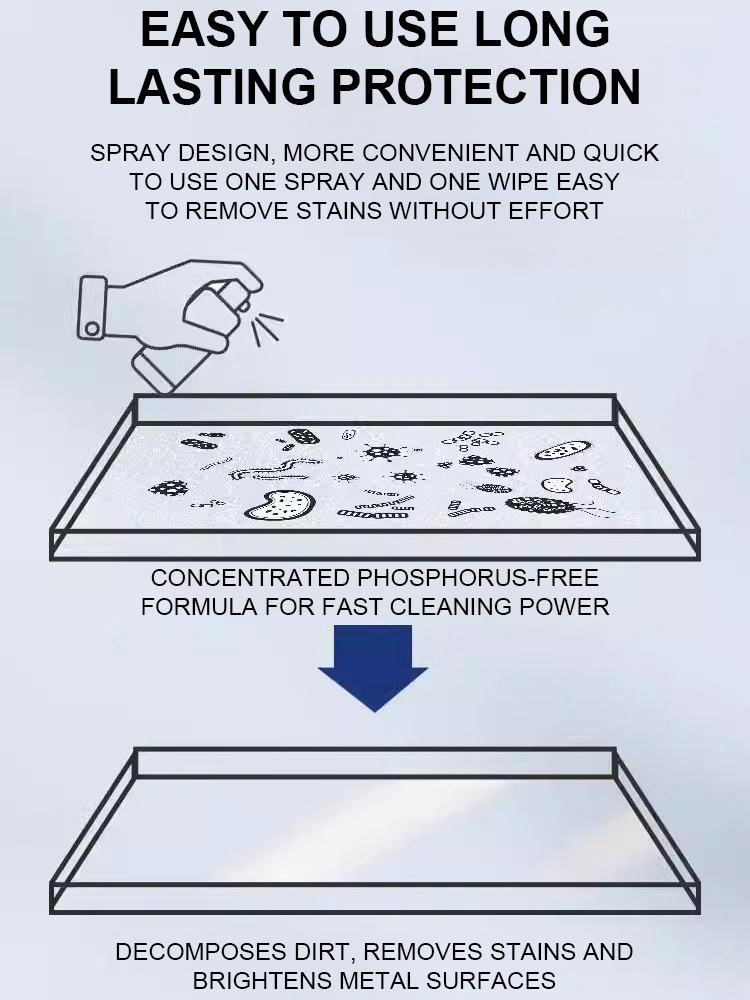 EASY TO USE LONG LASTING PROTECTION

SPRAY DESIGN, MORE CONVENIENT AND QUICK TO USE ONE SPRAY AND ONE WIPE EASY TO REMOVE STAINS WITHOUT EFFORT

CONCENTRATED PHOSPHORUS-FREE FORMULA FOR FAST CLEANING POWER

DECOMPOSES DIRT, REMOVES STAINS AND BRIGHTENS METAL SURFACES