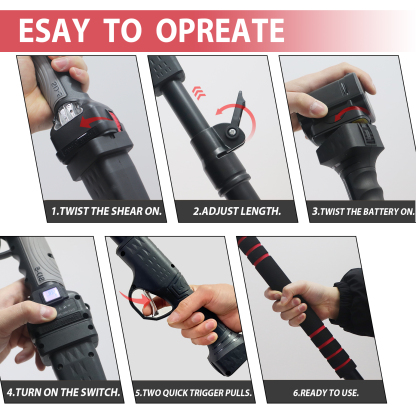 ESAY TO OPREATE

1.TWIST THE SHEAR ON.

2.ADJUST LENGTH.

3.TWIST THE BATTERY ON.

4.TURN ON THE SWITCH.

5.TWO QUICK TRIGGER PULLS.

6.READY TO USE.