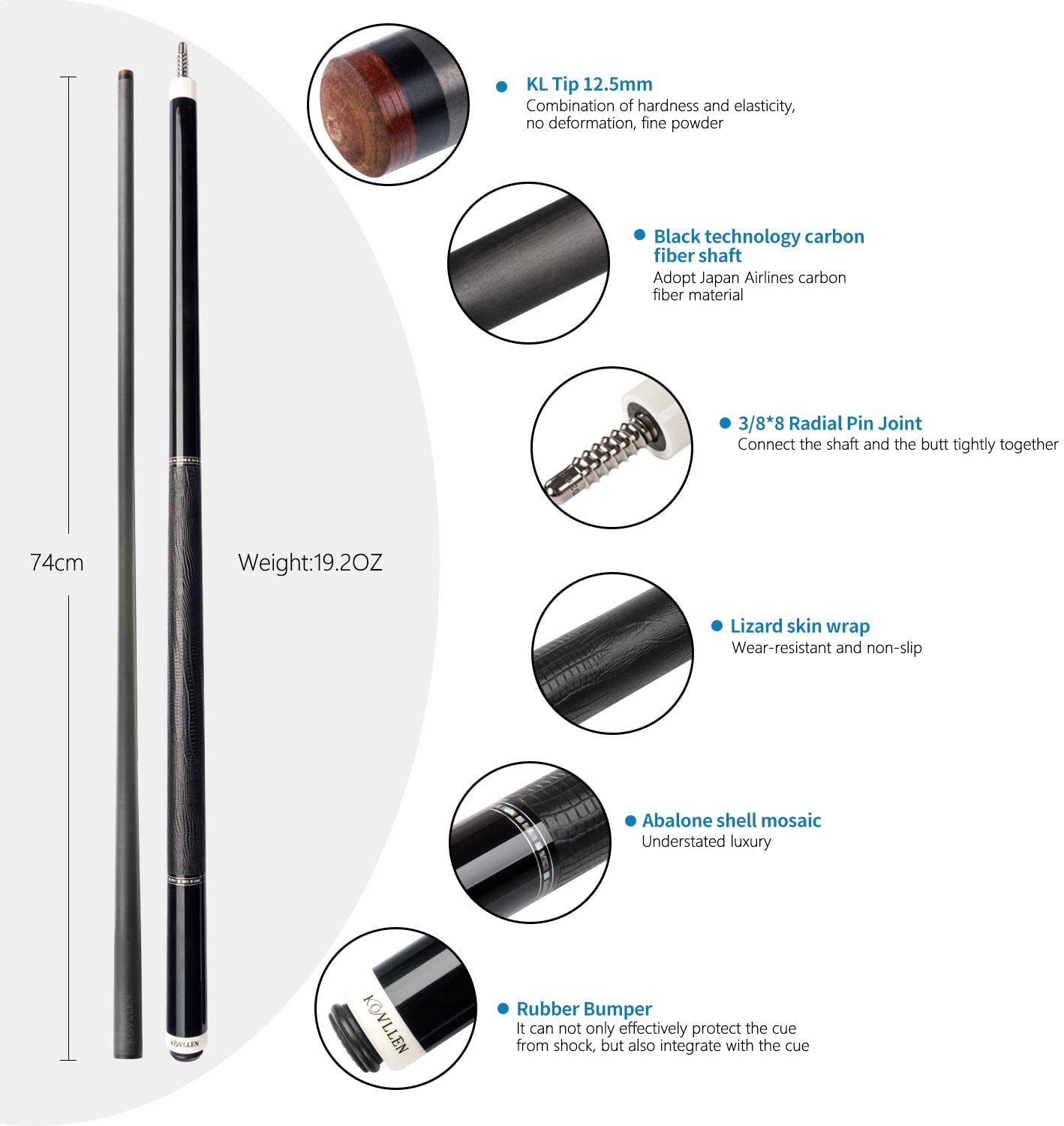 74cm

KOVLLEN

KOVLLEN

Weight:19.2OZ

KL Tip 12.5mm
Combination of hardness and elasticity, no deformation, fine powder

Black technology carbon fiber shaft
Adopt Japan Airlines carbon fiber material

3/8*8 Radial Pin Joint
Connect the shaft and the butt tightly together

Lizard skin wrap
Wear-resistant and non-slip

Abalone shell mosaic
Understated luxury

KOVLLEN

Rubber Bumper
It can not only effectively protect the cue from shock, but also integrate with the cue