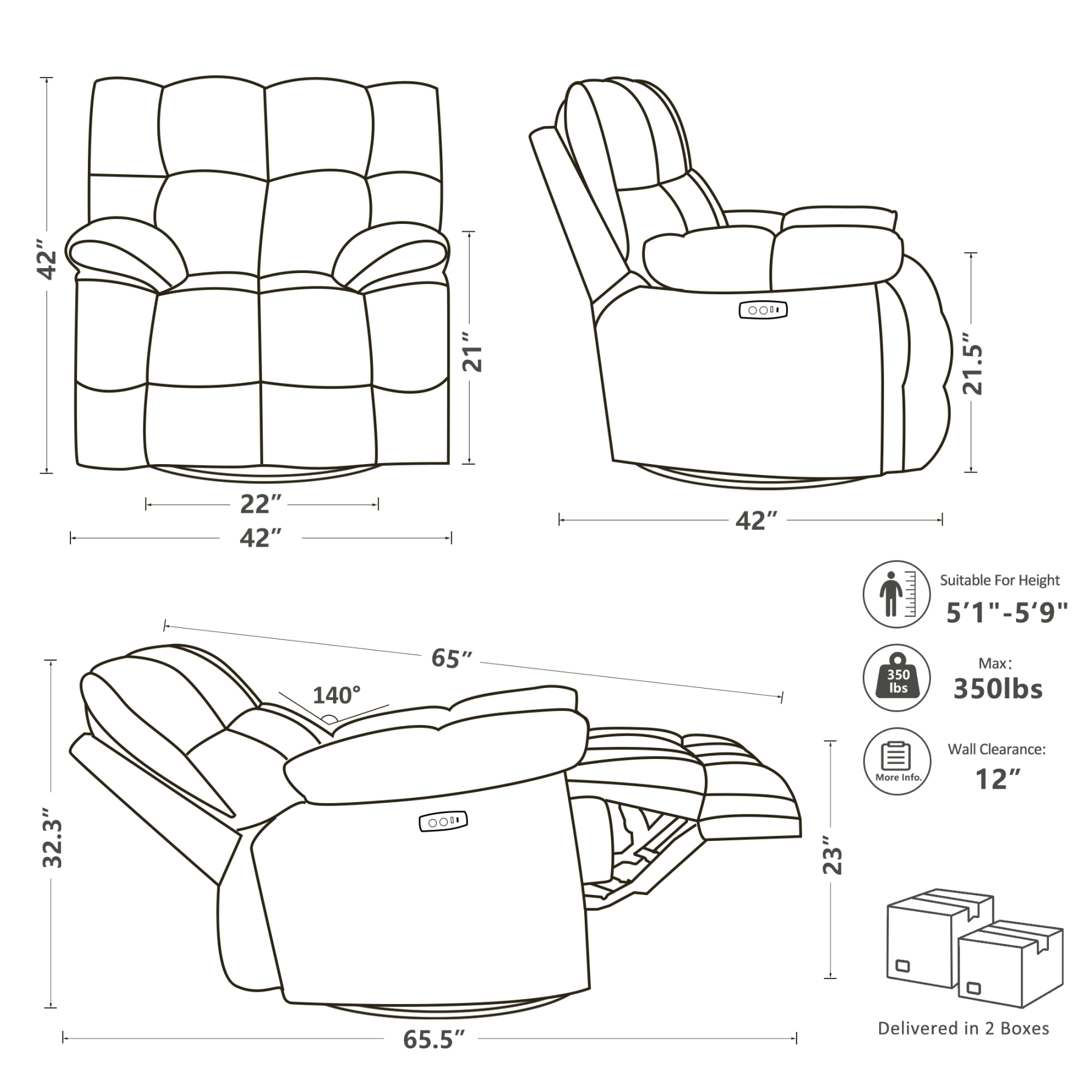 42″
21″
22″
42″
21.5″
42″
Suitable For Height
5′1"-5′9"
350 lbs
Max:
350lbs
More Info.
Wall Clearance:
12″
65″
140°
32.3″
23″
65.5″
Delivered in 2 Boxes