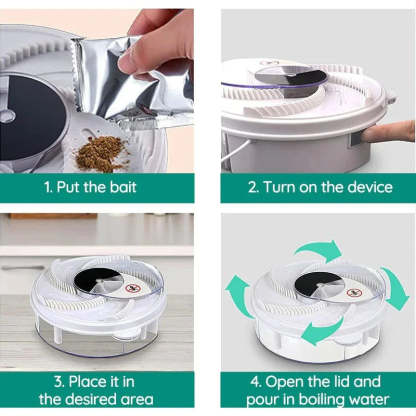 1. Put the bait

2. Turn on the device

3. Place it in the desired area

4. Open the lid and pour in boiling water