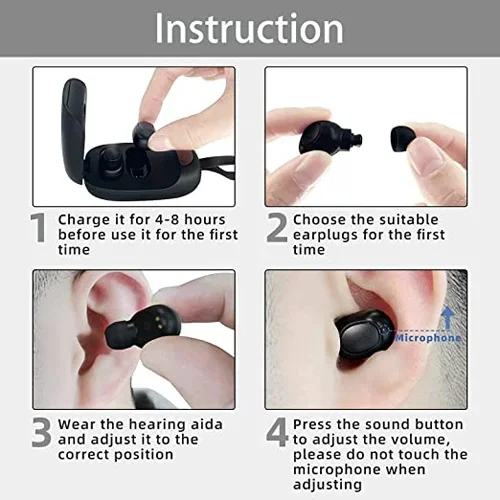 Instruction

1 Charge it for 4-8 hours before use it for the first time

2 Choose the suitable earplugs for the first time

Microphone

3 Wear the hearing aida and adjust it to the correct position

4 Press the sound button to adjust the volume, please do not touch the microphone when adjusting