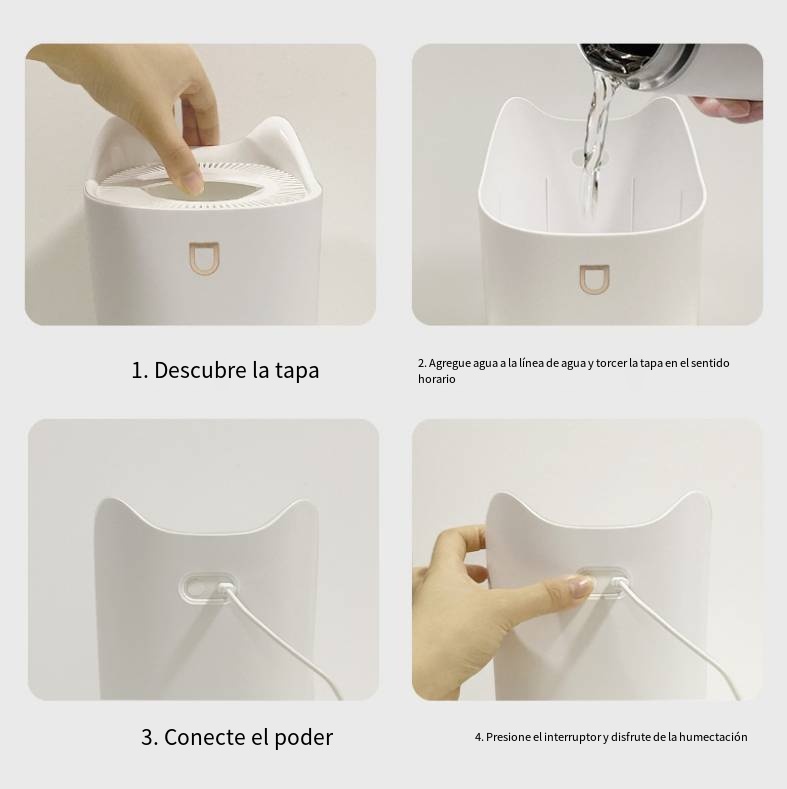 1. Descubre la tapa

2. Agregue agua a la línea de agua y torcer la tapa en el sentido horario

3. Conecte el poder

4. Presione el interruptor y disfrute de la humectación