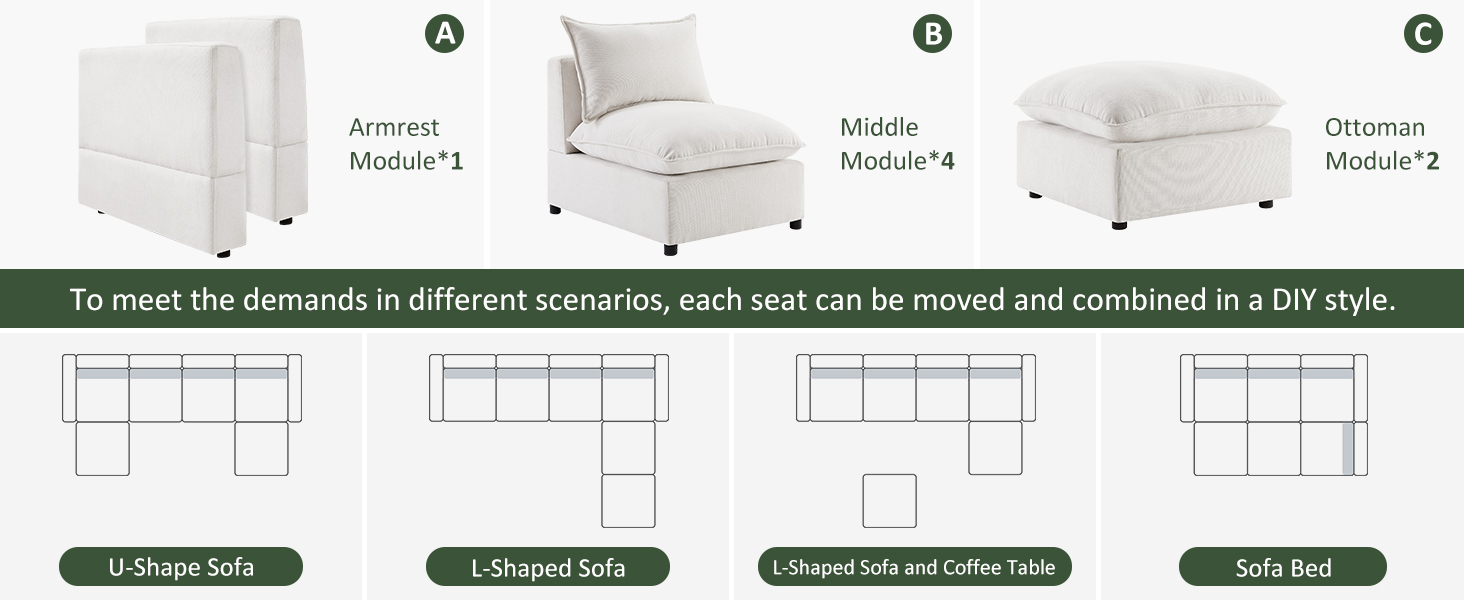 A

Armrest Module*1

B

Middle Module*4

C

Ottoman Module*2

To meet the demands in different scenarios, each seat can be moved and combined in a DIY style.

U-Shape Sofa

L-Shaped Sofa

L-Shaped Sofa and Coffee Table

Sofa Bed