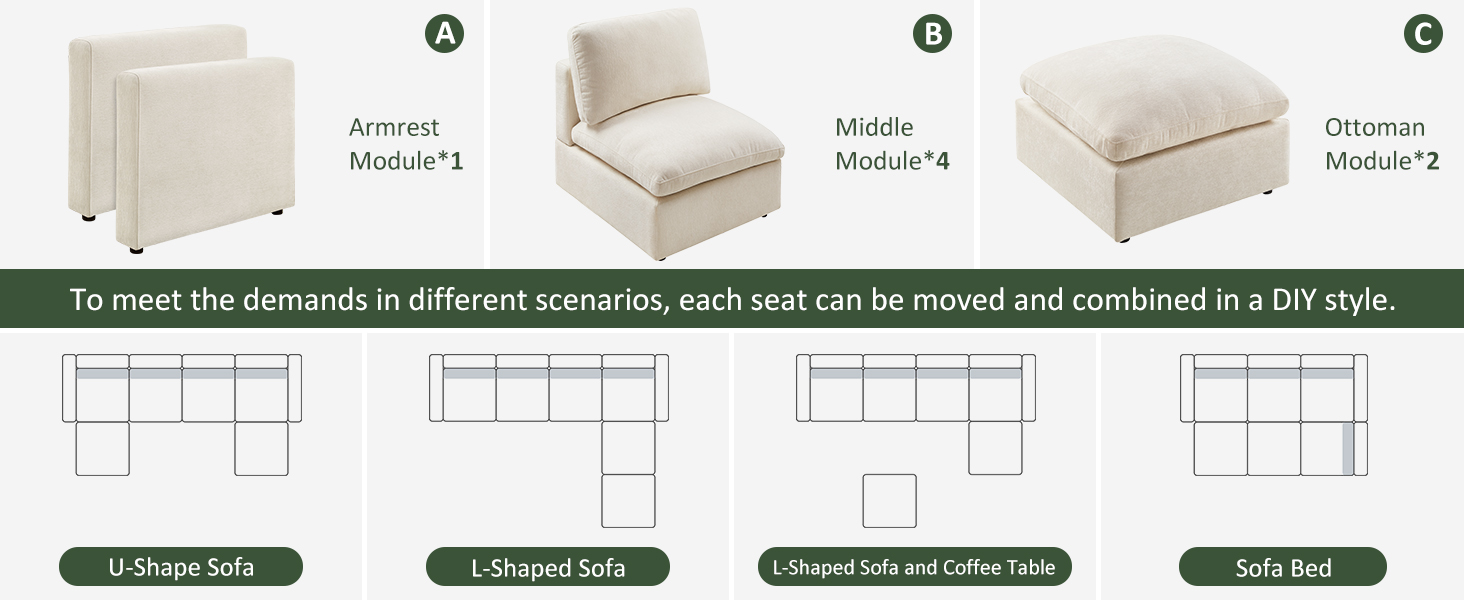 A

Armrest Module*1

B

Middle Module*4

C

Ottoman Module*2

To meet the demands in different scenarios, each seat can be moved and combined in a DIY style.

U-Shape Sofa

L-Shaped Sofa

L-Shaped Sofa and Coffee Table

Sofa Bed