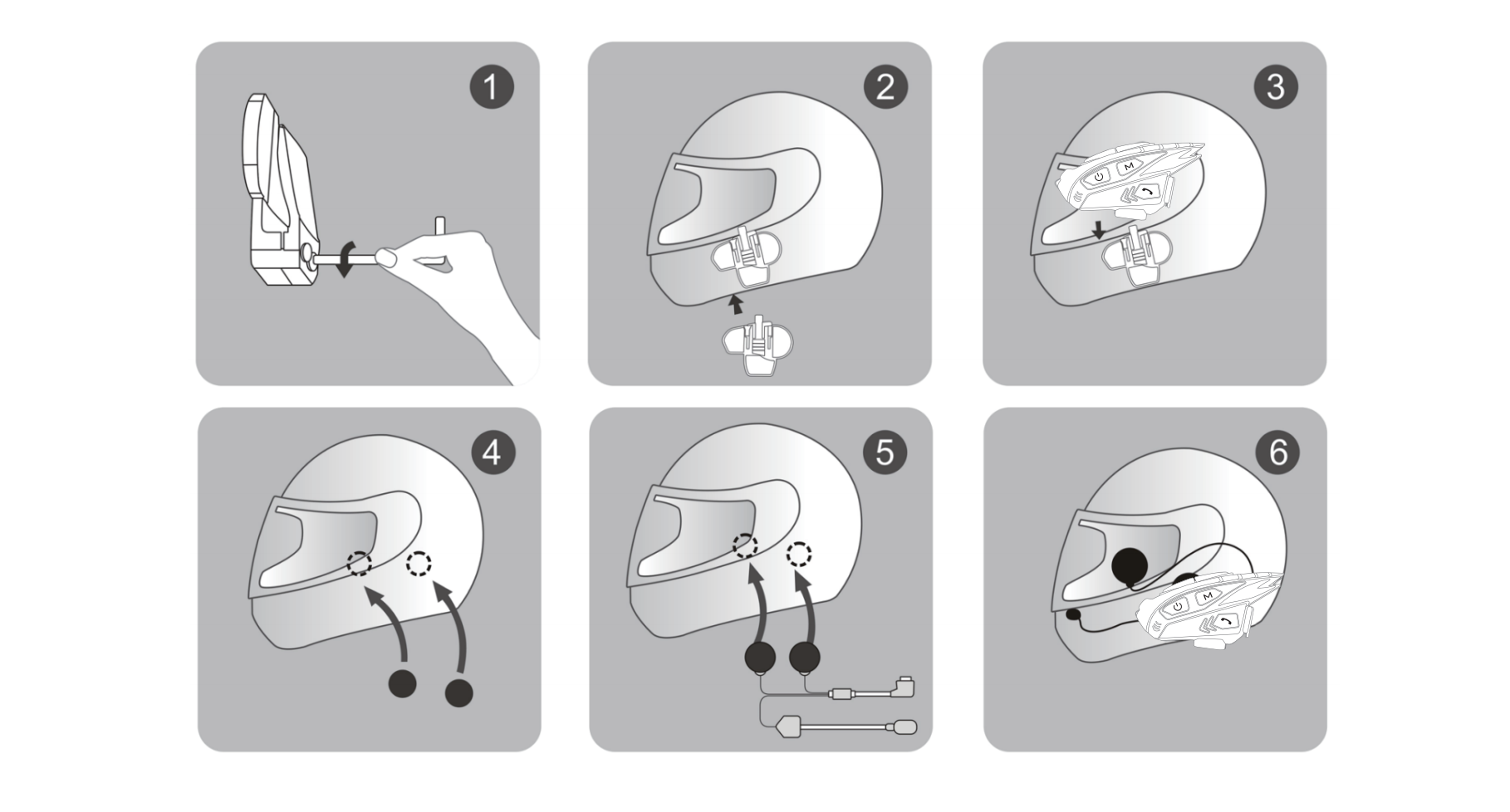 1

2

3

M

4

5

6

M