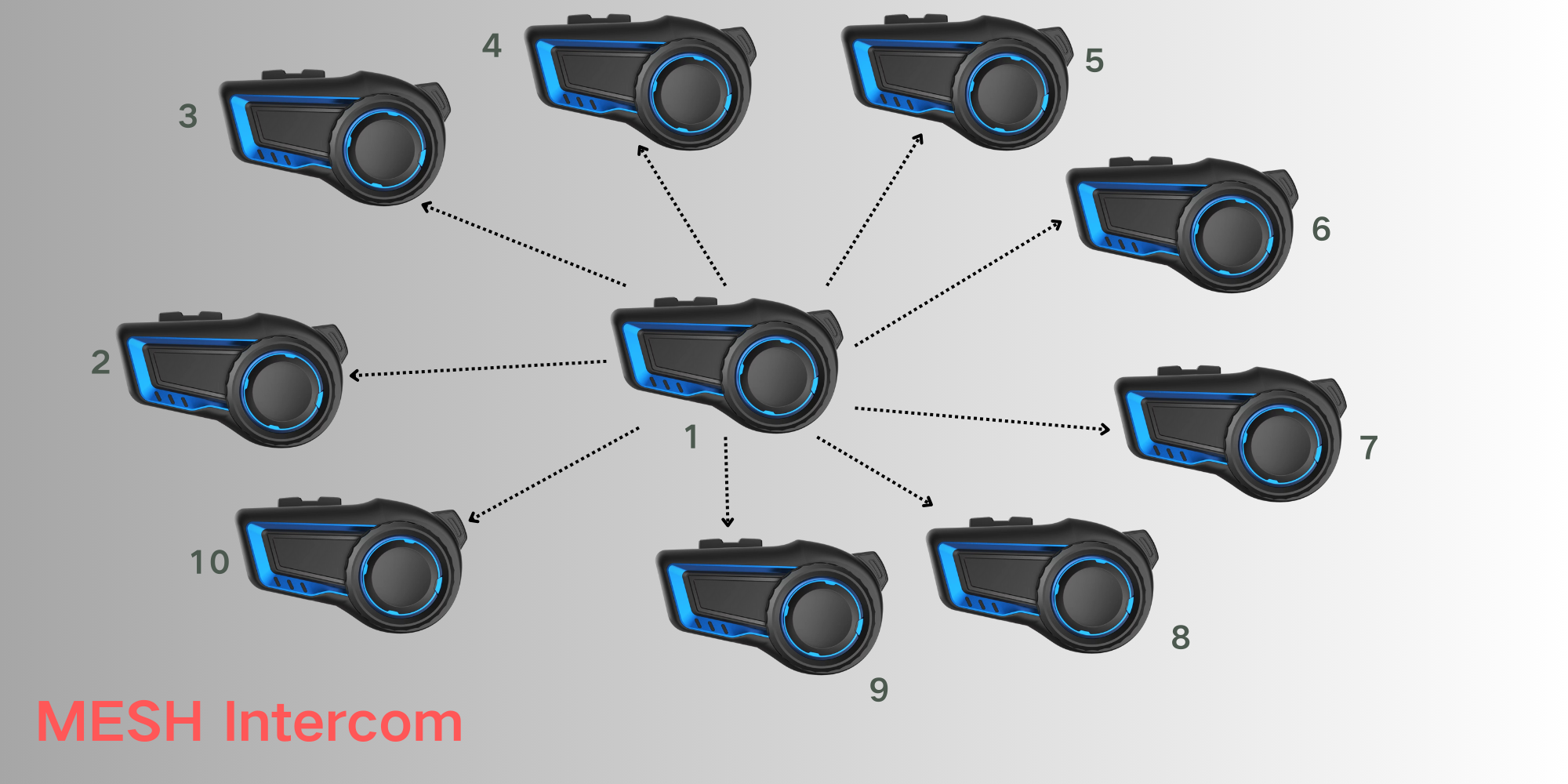 4

5

3

6

2

1

7

10

8

9

MESH Intercom