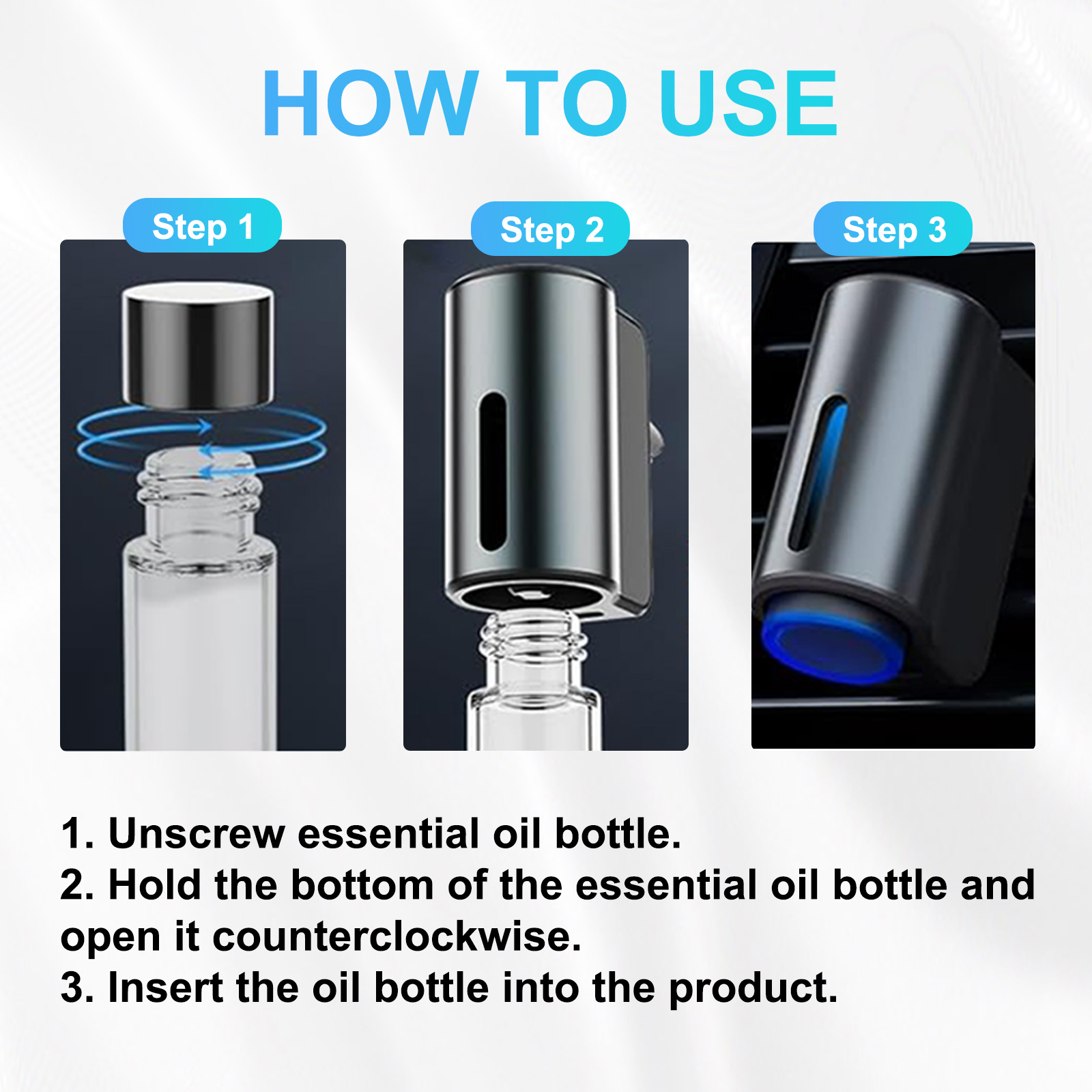 HOW TO USE

Step 1

Step 2

Step 3

1. Unscrew essential oil bottle.
2. Hold the bottom of the essential oil bottle and open it counterclockwise.
3. Insert the oil bottle into the product.