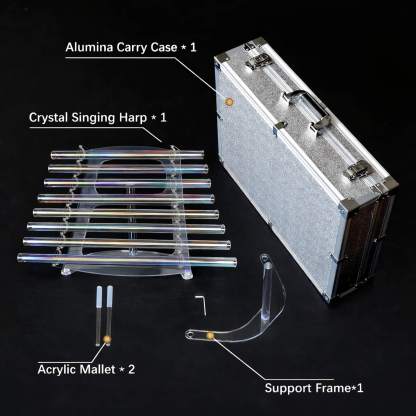 Alumina Carry Case * 1

Crystal Singing Harp * 1

Acrylic Mallet * 2

Support Frame*1