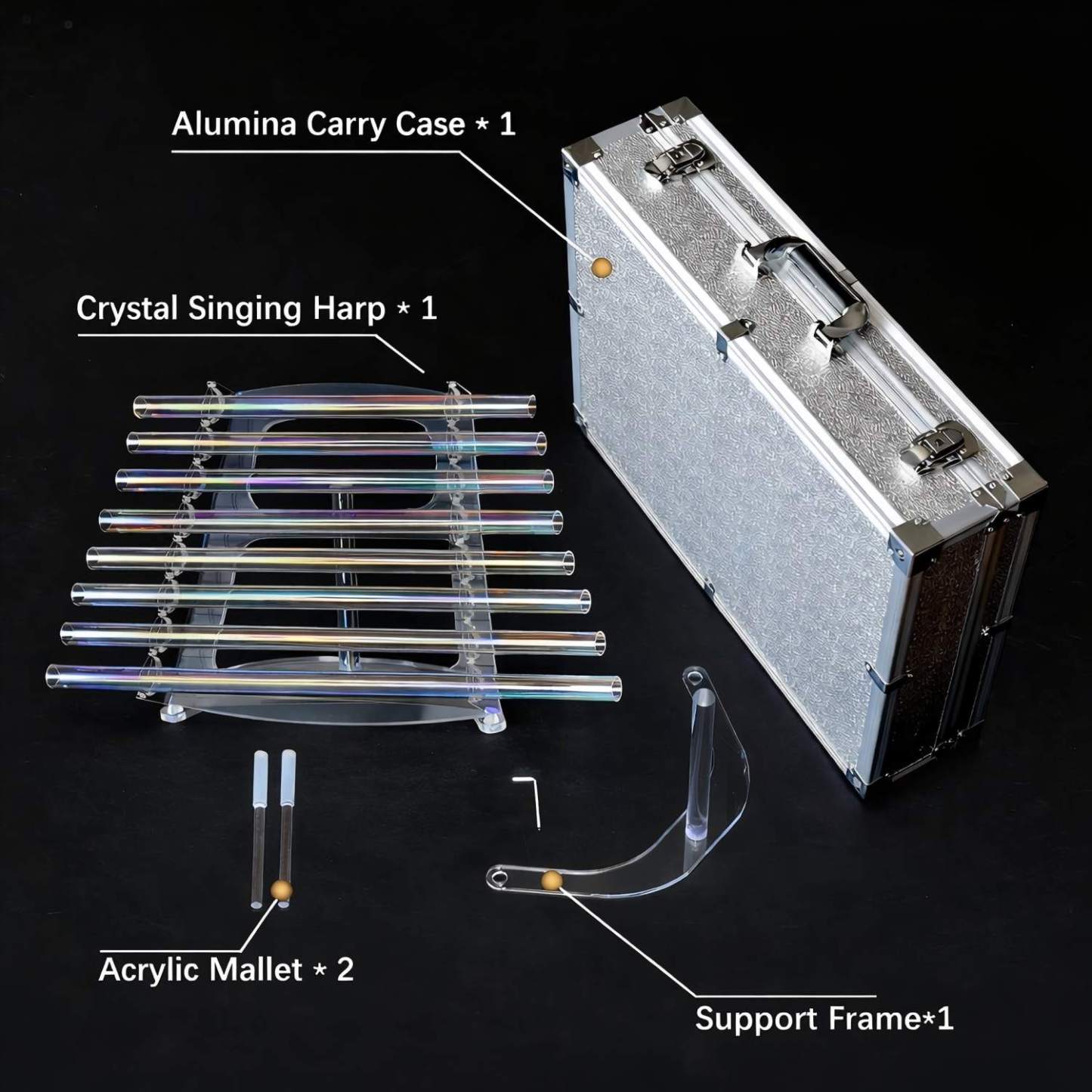 Alumina Carry Case * 1

Crystal Singing Harp * 1

Acrylic Mallet * 2

Support Frame*1