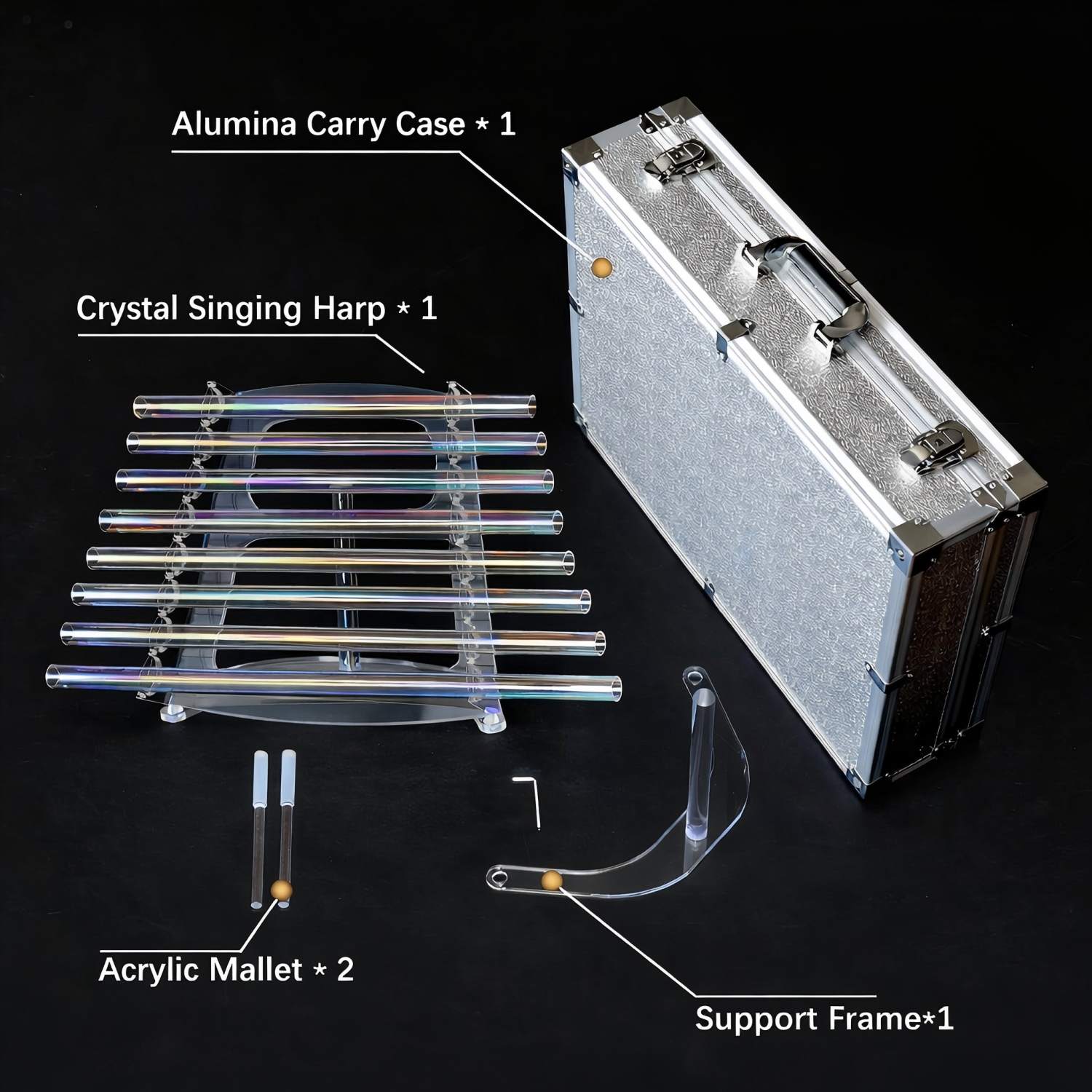 Alumina Carry Case * 1

Crystal Singing Harp * 1

Acrylic Mallet * 2

Support Frame*1