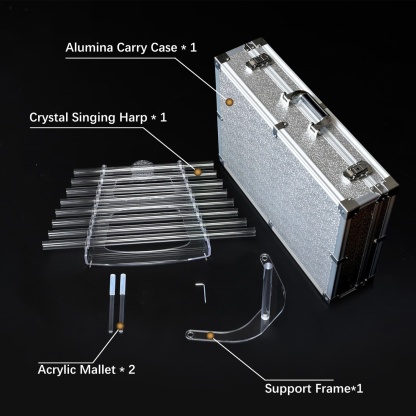 Alumina Carry Case * 1

Crystal Singing Harp * 1

Acrylic Mallet * 2

Support Frame*1