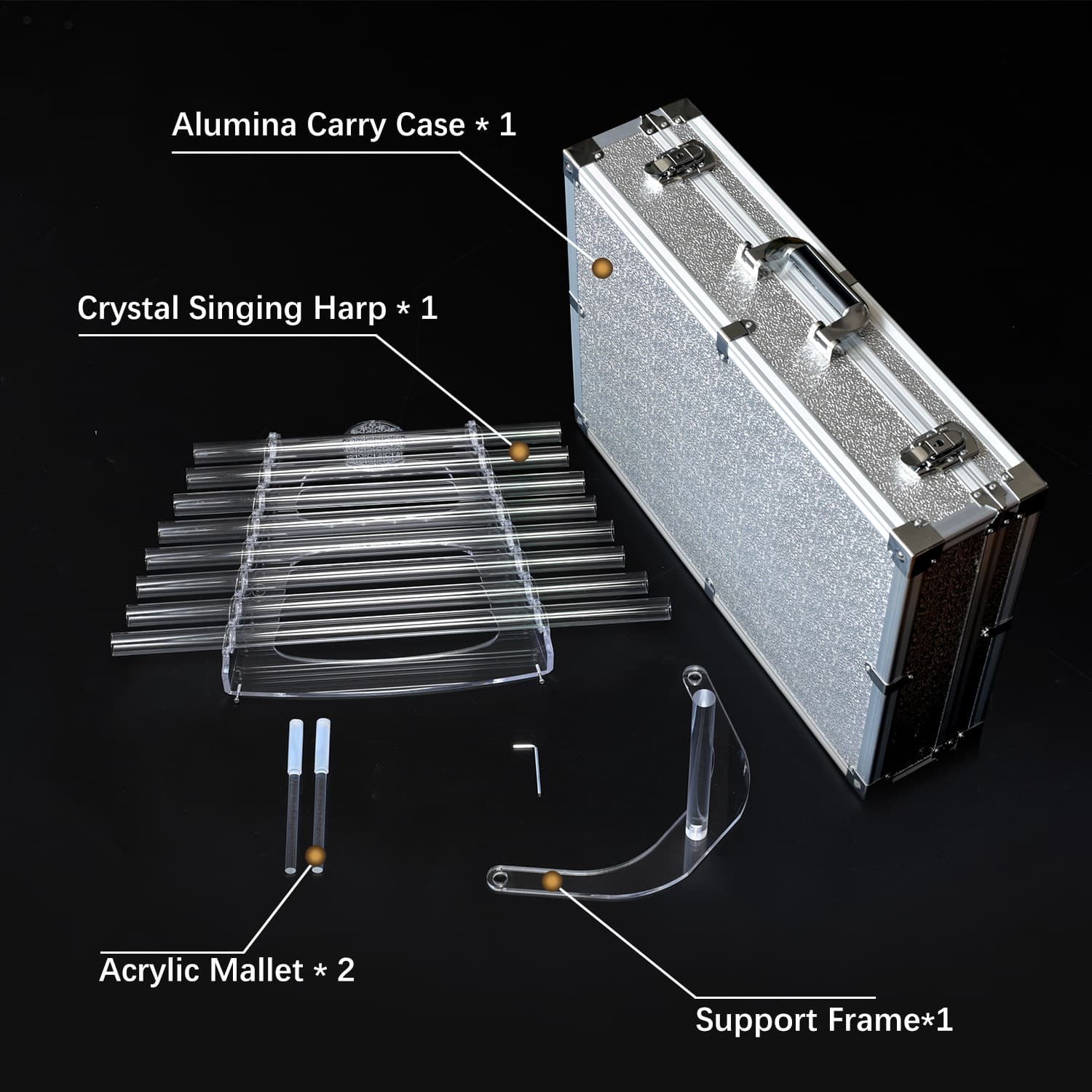 Alumina Carry Case * 1

Crystal Singing Harp * 1

Acrylic Mallet * 2

Support Frame*1