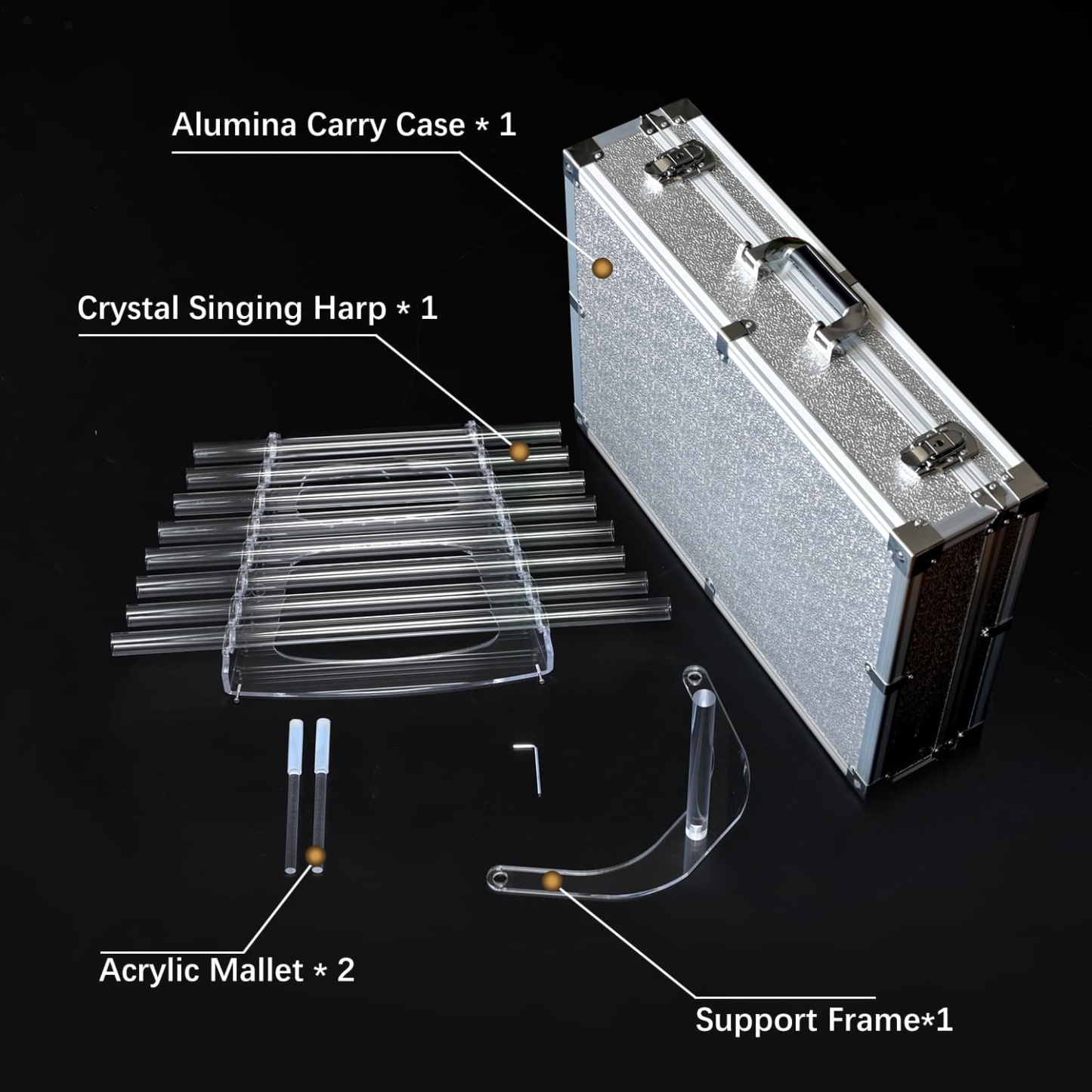 Alumina Carry Case * 1

Crystal Singing Harp * 1

Acrylic Mallet * 2

Support Frame*1