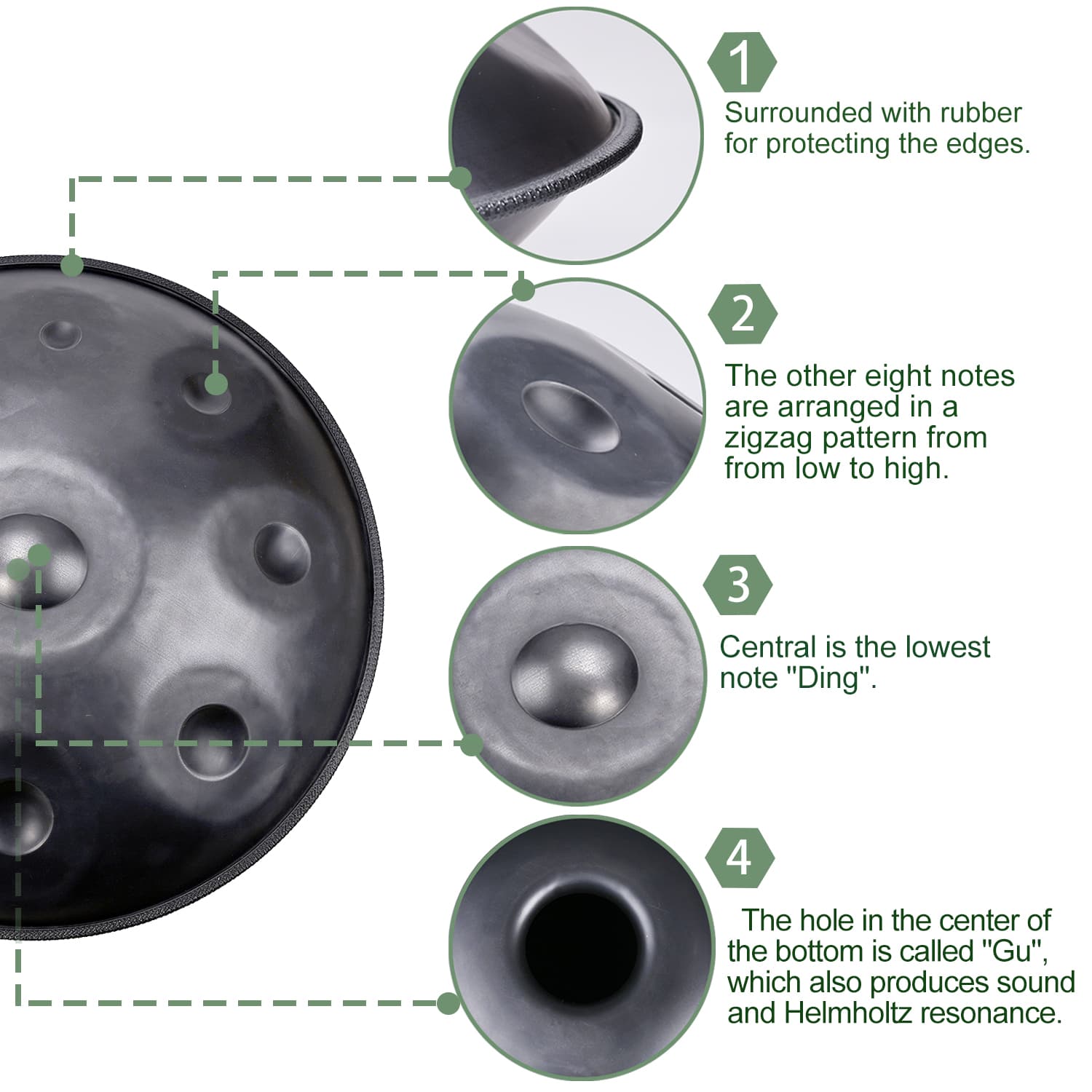 1

Surrounded with rubber for protecting the edges.

2

The other eight notes are arranged in a zigzag pattern from from low to high.

3

Central is the lowest note "Ding".

4

The hole in the center of the bottom is called "Gu", which also produces sound and Helmholtz resonance.