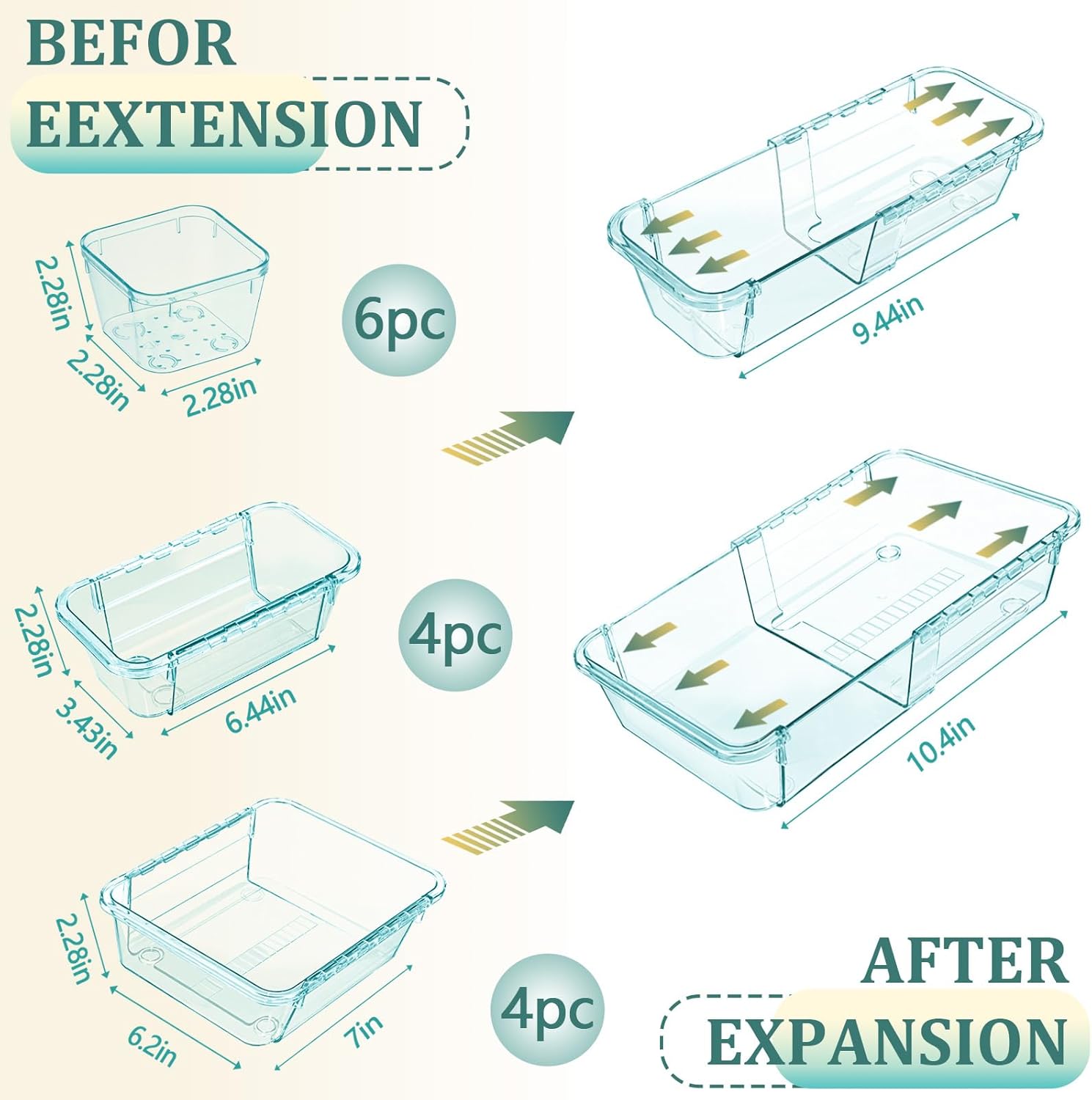 BEFOR EEXTENSION

2.28in
2.28in
2.28in

6pc

9.44in

2.28in
3.43in
6.44in

4pc

10.4in

2.28in
6.2in
7in

4pc

AFTER EXPANSION