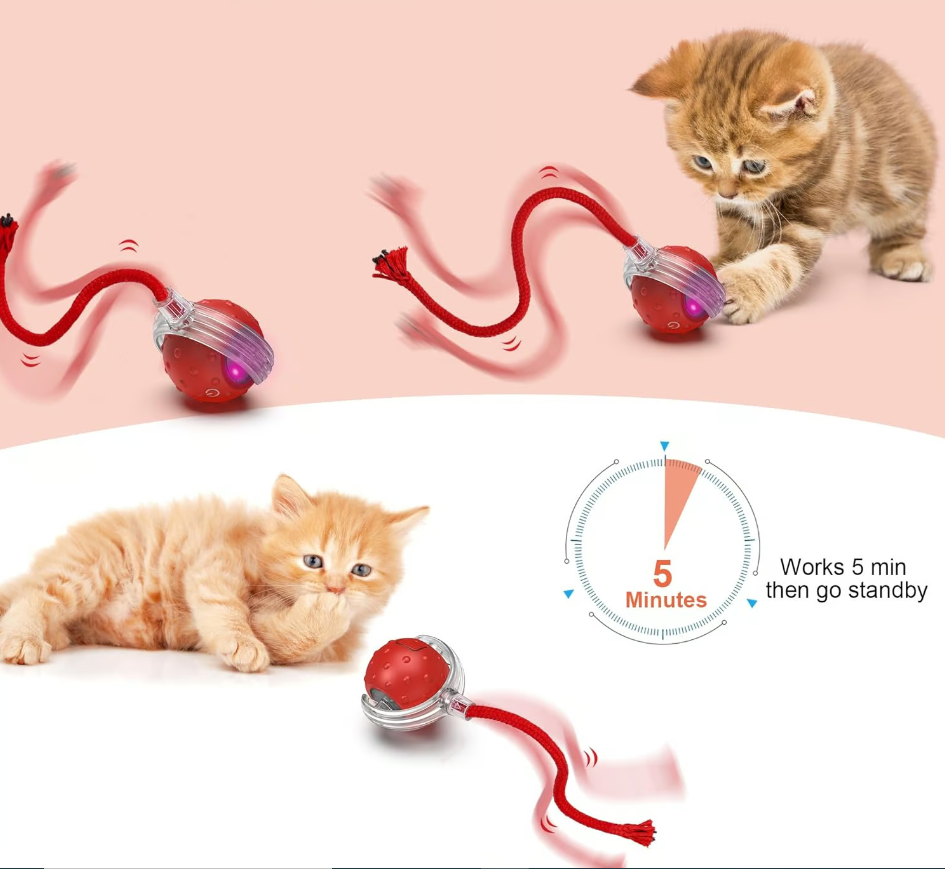 5
Minutes

Works 5 min
then go standby