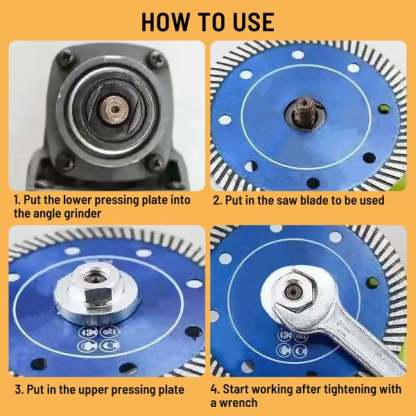 HOW TO USE

1. Put the lower pressing plate into the angle grinder

2. Put in the saw blade to be used

3. Put in the upper pressing plate

4. Start working after tightening with a wrench