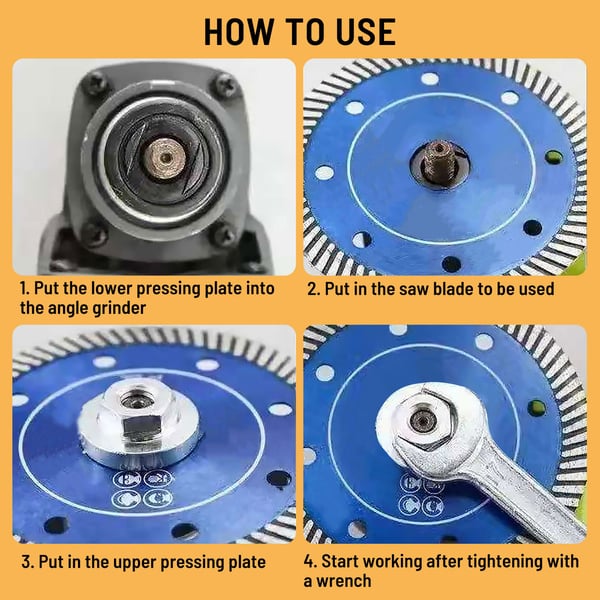 HOW TO USE

1. Put the lower pressing plate into the angle grinder

2. Put in the saw blade to be used

3. Put in the upper pressing plate

4. Start working after tightening with a wrench