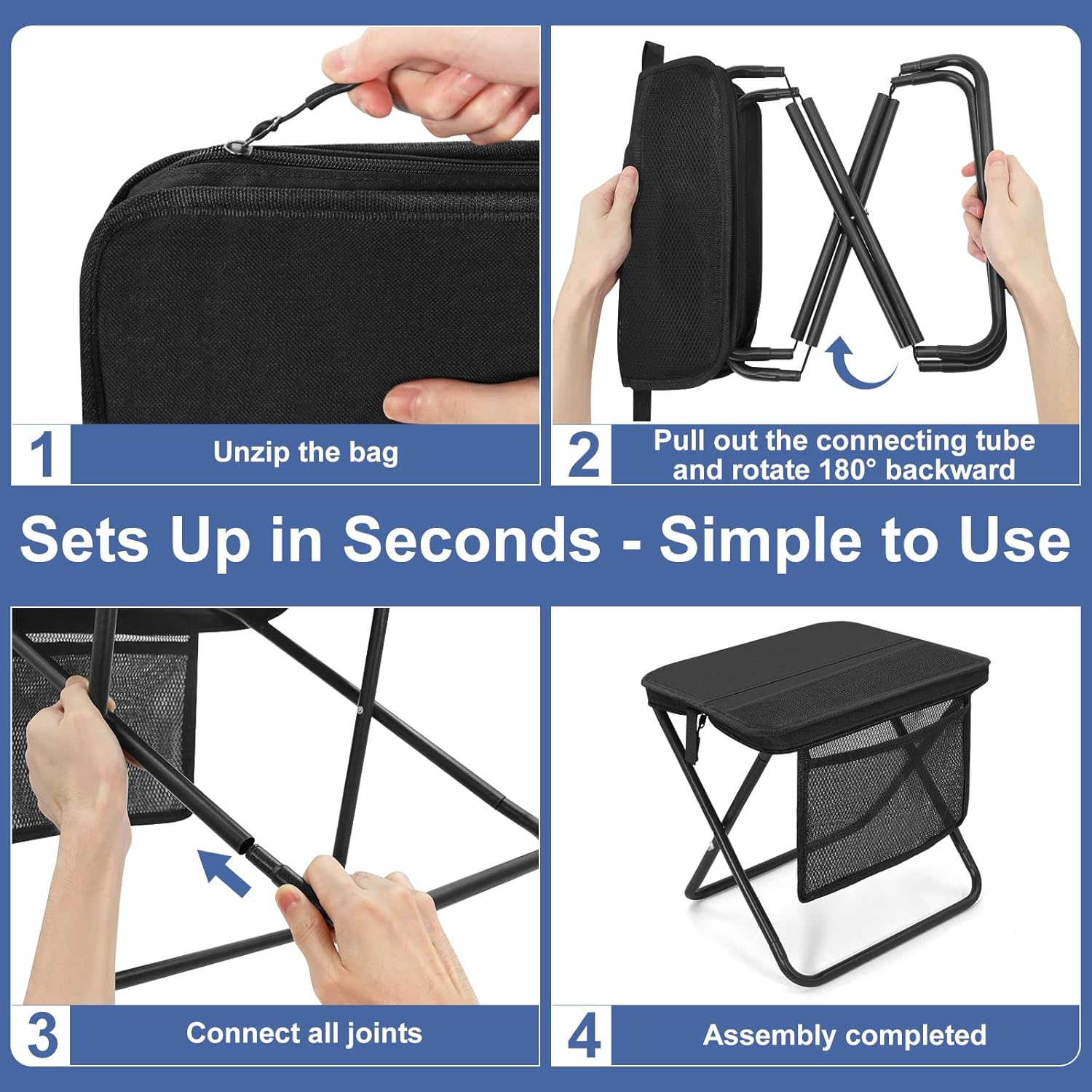 1 Unzip the bag

2 Pull out the connecting tube and rotate 180° backward

Sets Up in Seconds - Simple to Use

3 Connect all joints

4 Assembly completed