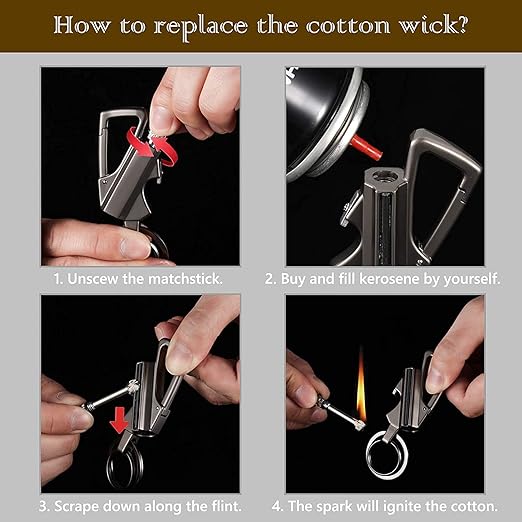 How to replace the cotton wick?

1. Unscew the matchstick.

2. Buy and fill kerosene by yourself.

3. Scrape down along the flint.

4. The spark will ignite the cotton.