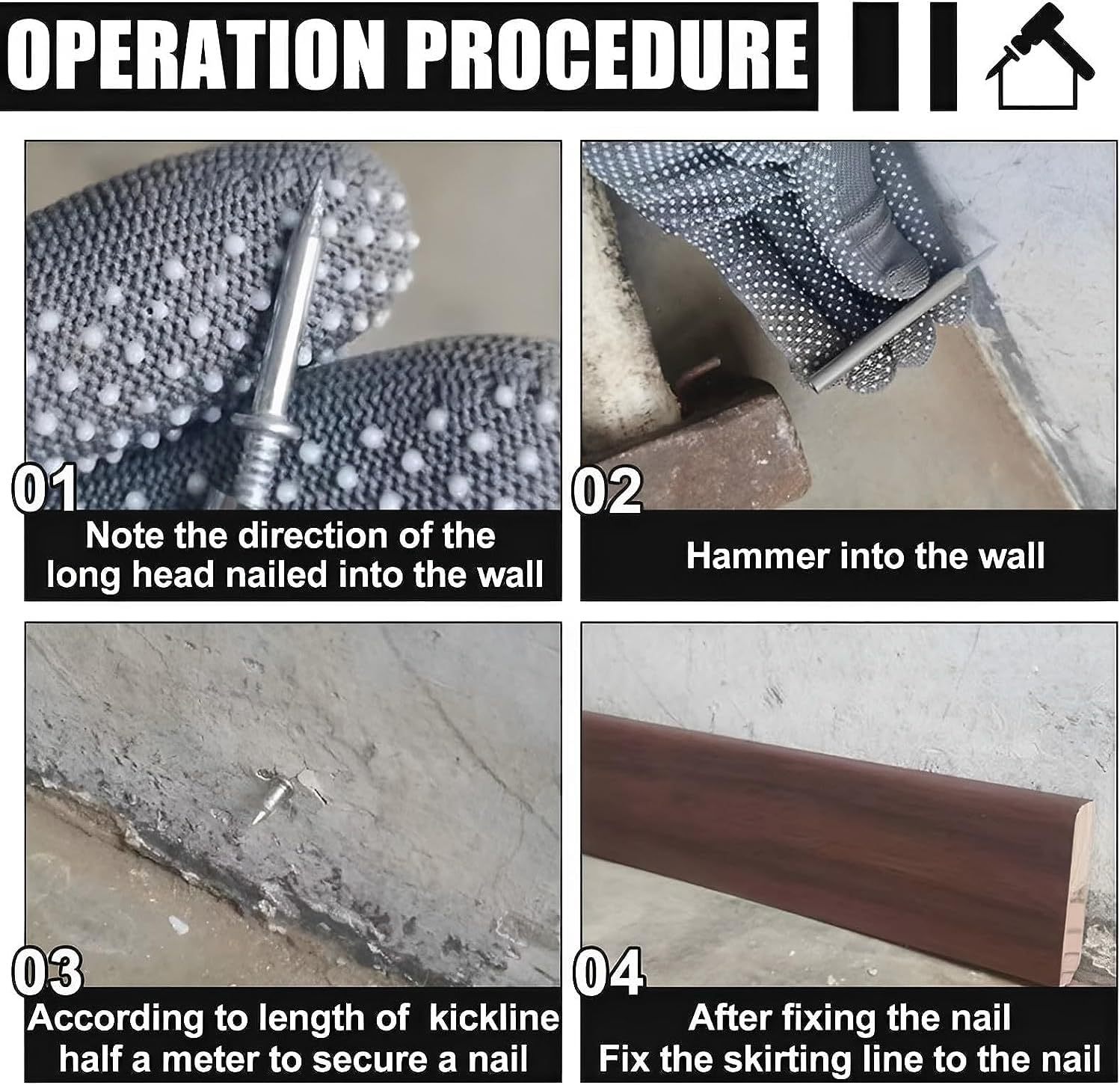 OPERATION PROCEDURE

01
Note the direction of the long head nailed into the wall

02
Hammer into the wall

03
According to length of kickline half a meter to secure a nail

04
After fixing the nail
Fix the skirting line to the nail