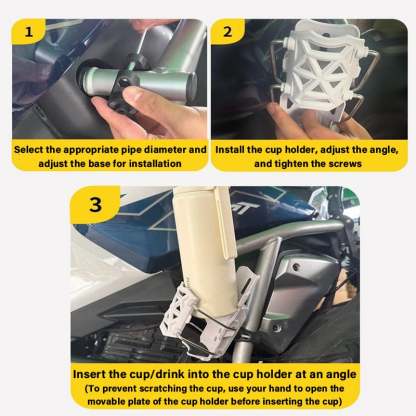 1

Select the appropriate pipe diameter and adjust the base for installation

2

Install the cup holder, adjust the angle, and tighten the screws

3

Insert the cup/drink into the cup holder at an angle
(To prevent scratching the cup, use your hand to open the movable plate of the cup holder before inserting the cup)