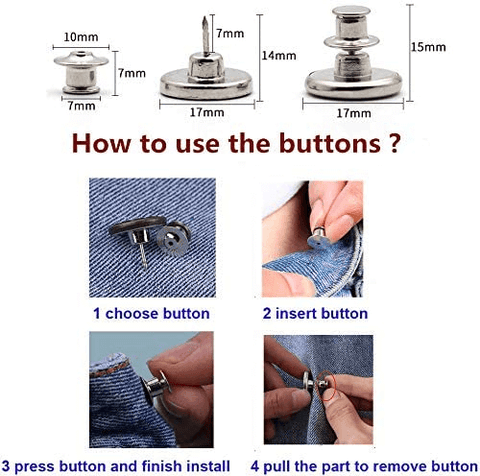 10mm
7mm
7mm
7mm
14mm
17mm
15mm
17mm

How to use the buttons ?

1 choose button

2 insert button

3 press button and finish install

4 pull the part to remove button