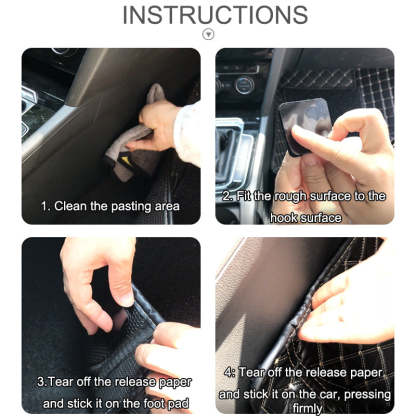 INSTRUCTIONS

1. Clean the pasting area

2. Fit the rough surface to the hook surface

3.Tear off the release paper and stick it on the foot pad

4: Tear off the release paper and stick it on the car, pressing firmly