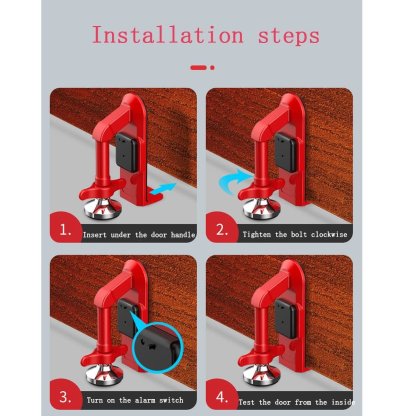 Installation steps

1. Insert under the door handle

2. Tighten the bolt clockwise

3. Turn on the alarm switch

4. Test the door from the inside