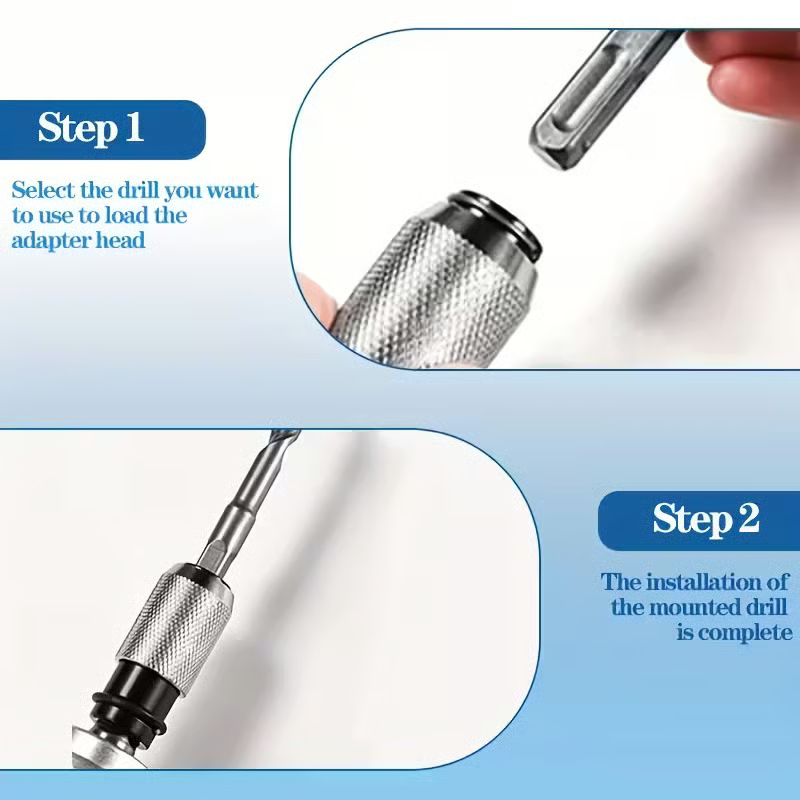 Step 1

Select the drill you want to use to load the adapter head

Step 2

The installation of the mounted drill is complete