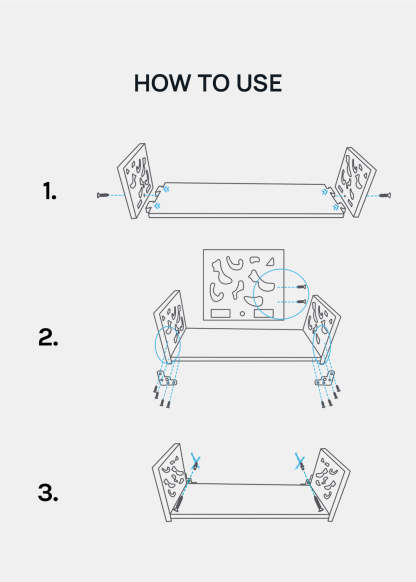 HOW TO USE

1.

2.

3.