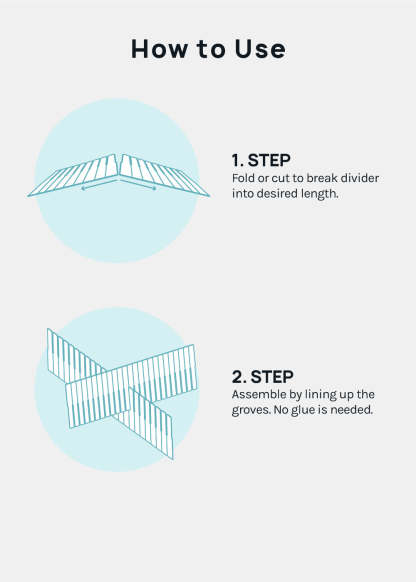 How to Use

1. STEP
Fold or cut to break divider into desired length.

2. STEP
Assemble by lining up the groves. No glue is needed.