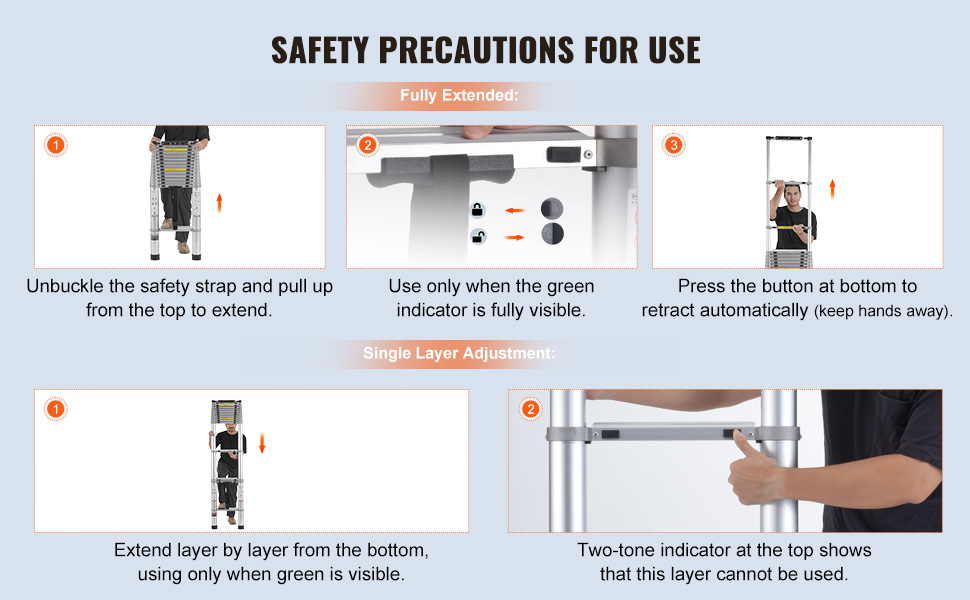 SAFETY PRECAUTIONS FOR USE

Fully Extended:

1

Unbuckle the safety strap and pull up from the top to extend.

2

Use only when the green indicator is fully visible.

3

Press the button at bottom to retract automatically (keep hands away).

Single Layer Adjustment:

1

Extend layer by layer from the bottom, using only when green is visible.

2

Two-tone indicator at the top shows that this layer cannot be used.