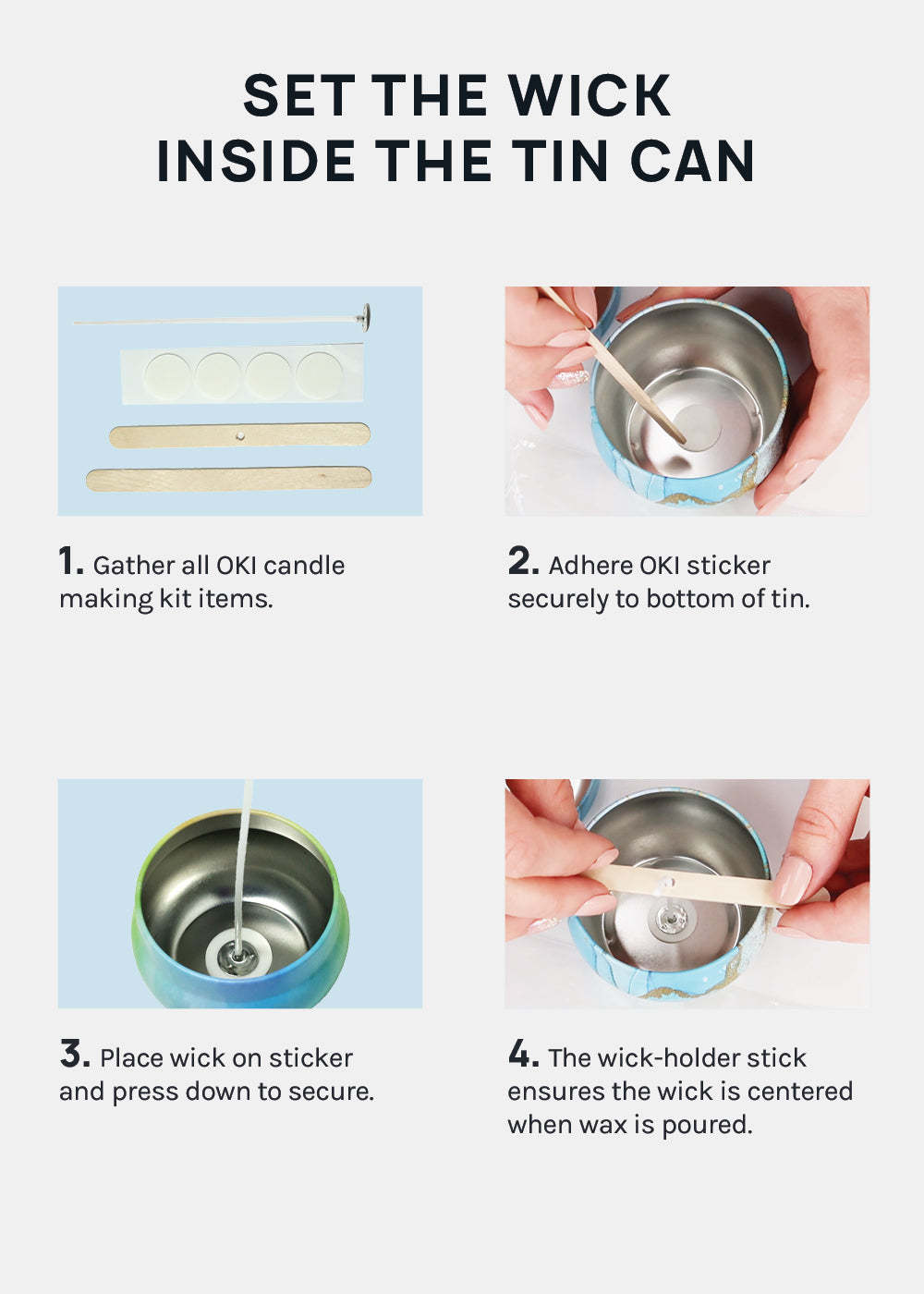 SET THE WICK
INSIDE THE TIN CAN

1. Gather all OKI candle making kit items.

2. Adhere OKI sticker securely to bottom of tin.

3. Place wick on sticker and press down to secure.

4. The wick-holder stick ensures the wick is centered when wax is poured.