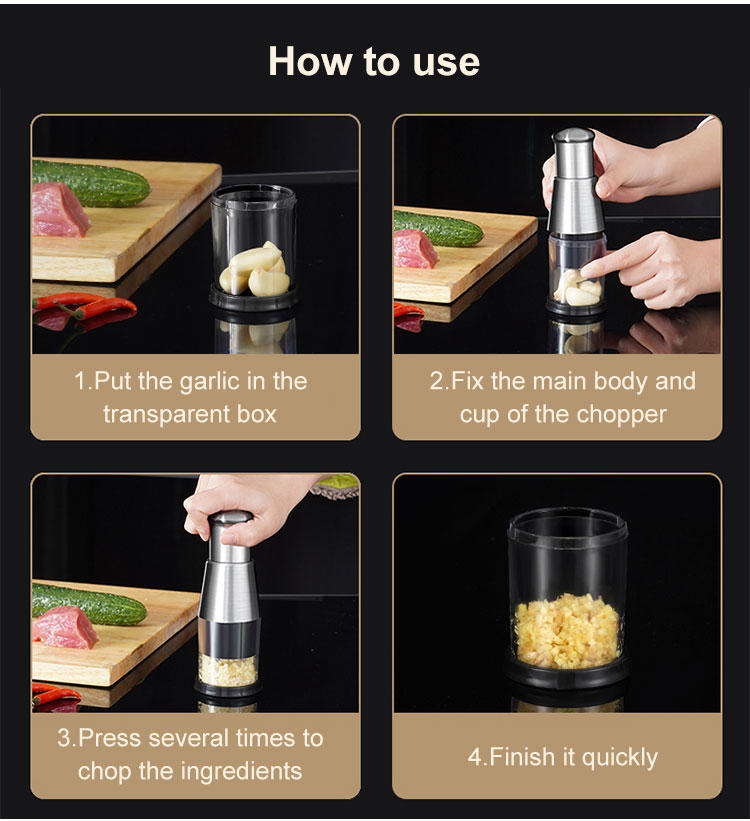 How to use

1.Put the garlic in the transparent box

2.Fix the main body and cup of the chopper

3.Press several times to chop the ingredients

4.Finish it quickly