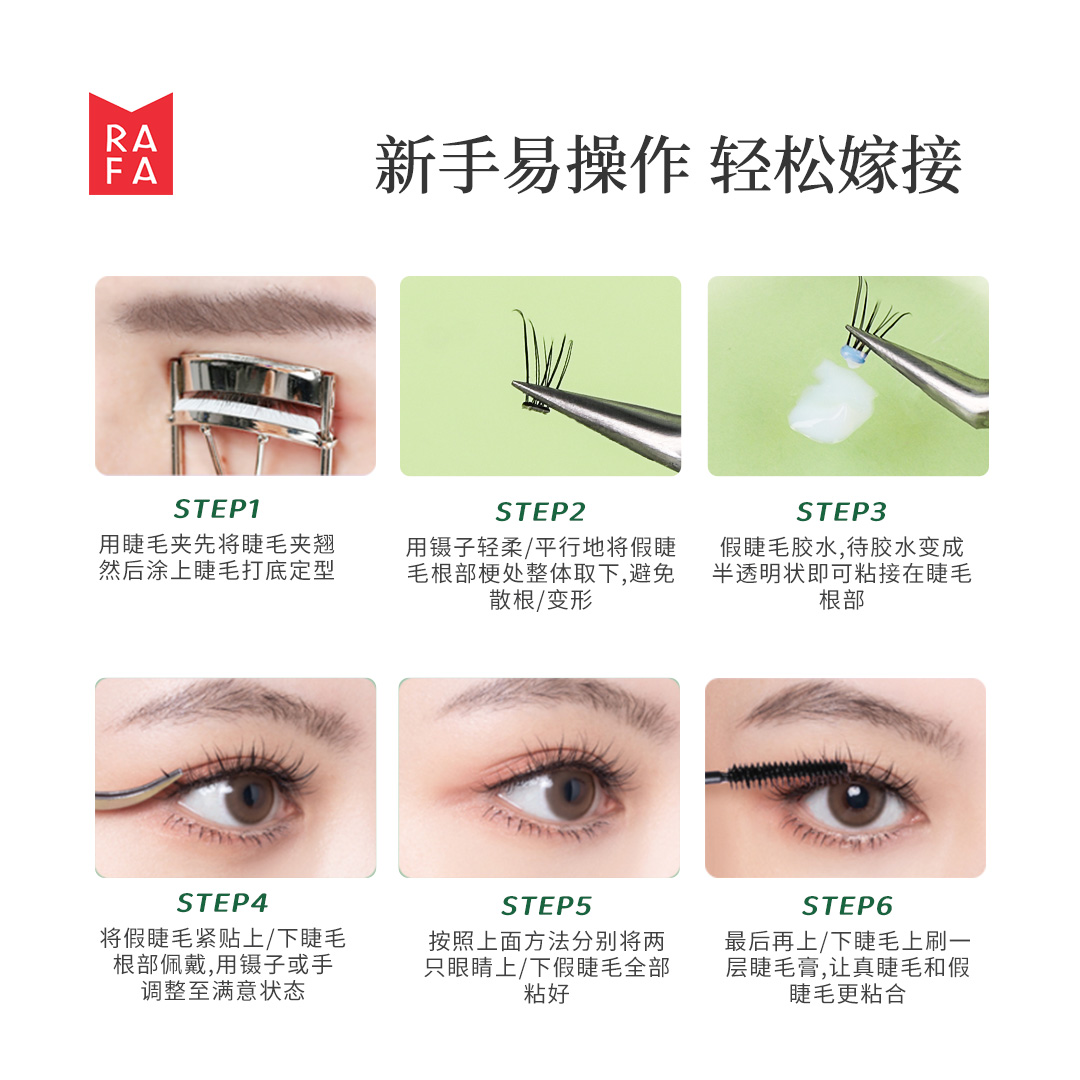 RA
FA

新手易操作 轻松嫁接

STEP1
用睫毛夹先将睫毛夹翘然后涂上睫毛打底定型

STEP2
用镊子轻柔/平行地将假睫毛根部梗处整体取下,避免散根/变形

STEP3
假睫毛胶水,待胶水变成半透明状即可粘接在睫毛根部

STEP4
将假睫毛紧贴上/下睫毛根部佩戴,用镊子或手调整至满意状态

STEP5
按照上面方法分别将两只眼睛上/下假睫毛全部粘好

STEP6
最后再上/下睫毛上刷一层睫毛膏,让真睫毛和假睫毛更粘合