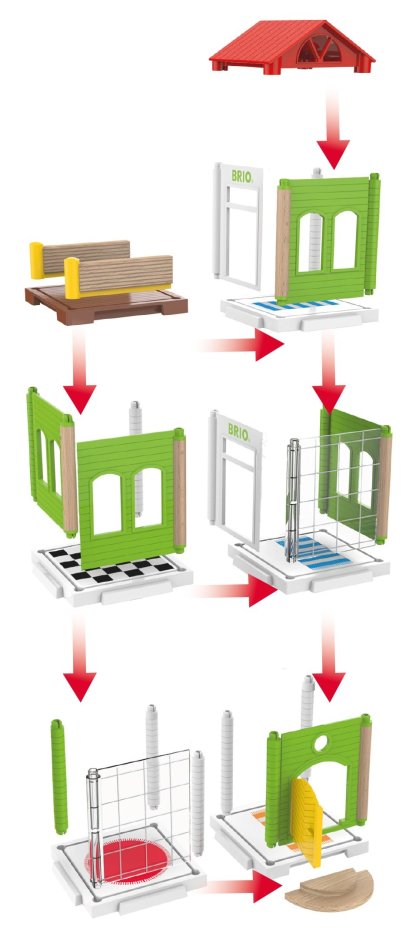 BRIO

BRIO