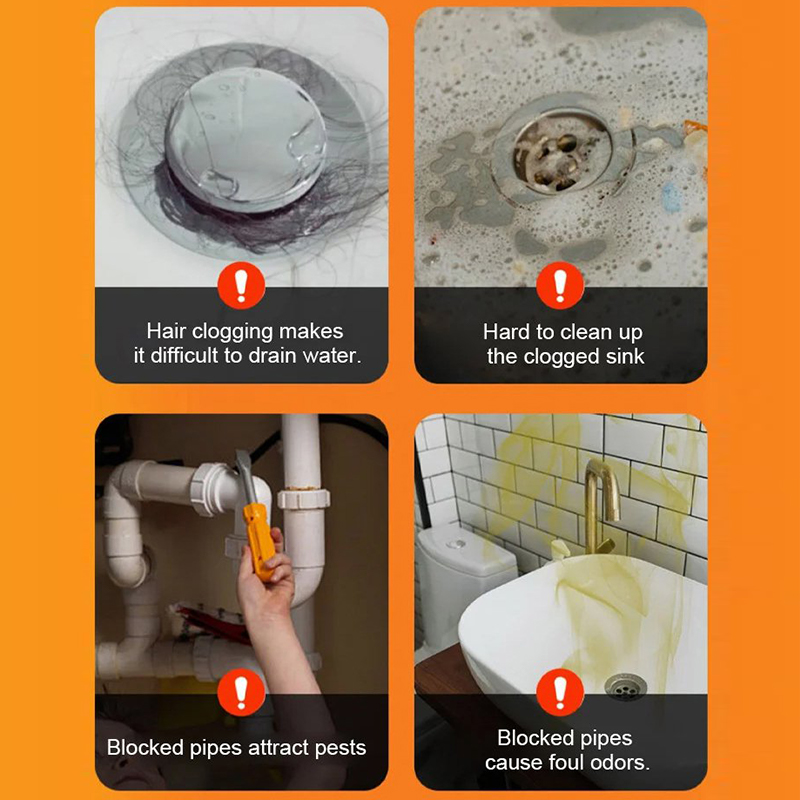 !

Hair clogging makes it difficult to drain water.

!

Hard to clean up the clogged sink

!

Blocked pipes attract pests

!

Blocked pipes cause foul odors.