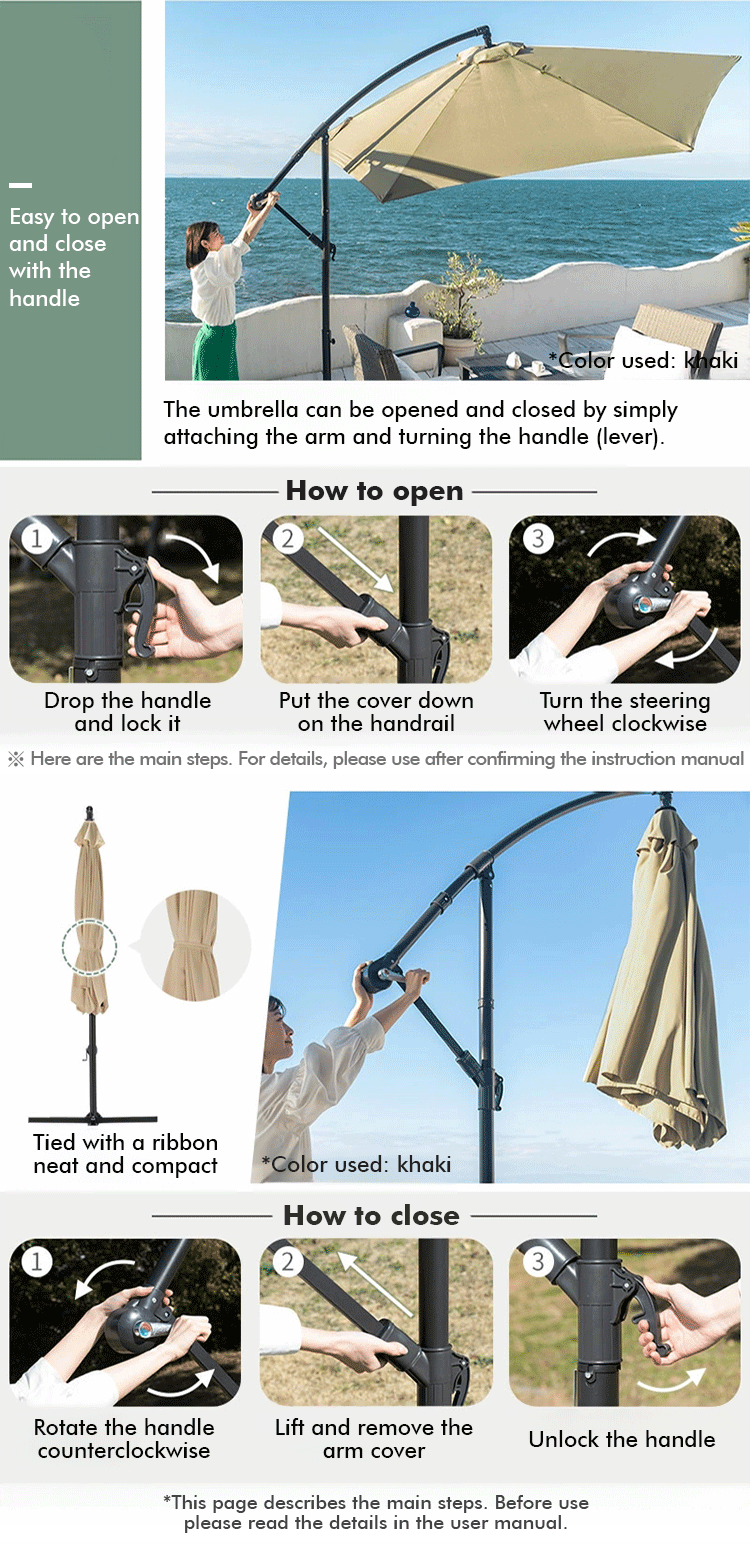 Easy to open and close with the handle

*Color used: khaki

The umbrella can be opened and closed by simply attaching the arm and turning the handle (lever).

How to open

1
Drop the handle and lock it

2
Put the cover down on the handrail

3
Turn the steering wheel clockwise

※ Here are the main steps. For details, please use after confirming the instruction manual

Tied with a ribbon neat and compact

*Color used: khaki

How to close

1
Rotate the handle counterclockwise

2
Lift and remove the arm cover

3
Unlock the handle

*This page describes the main steps. Before use please read the details in the user manual.