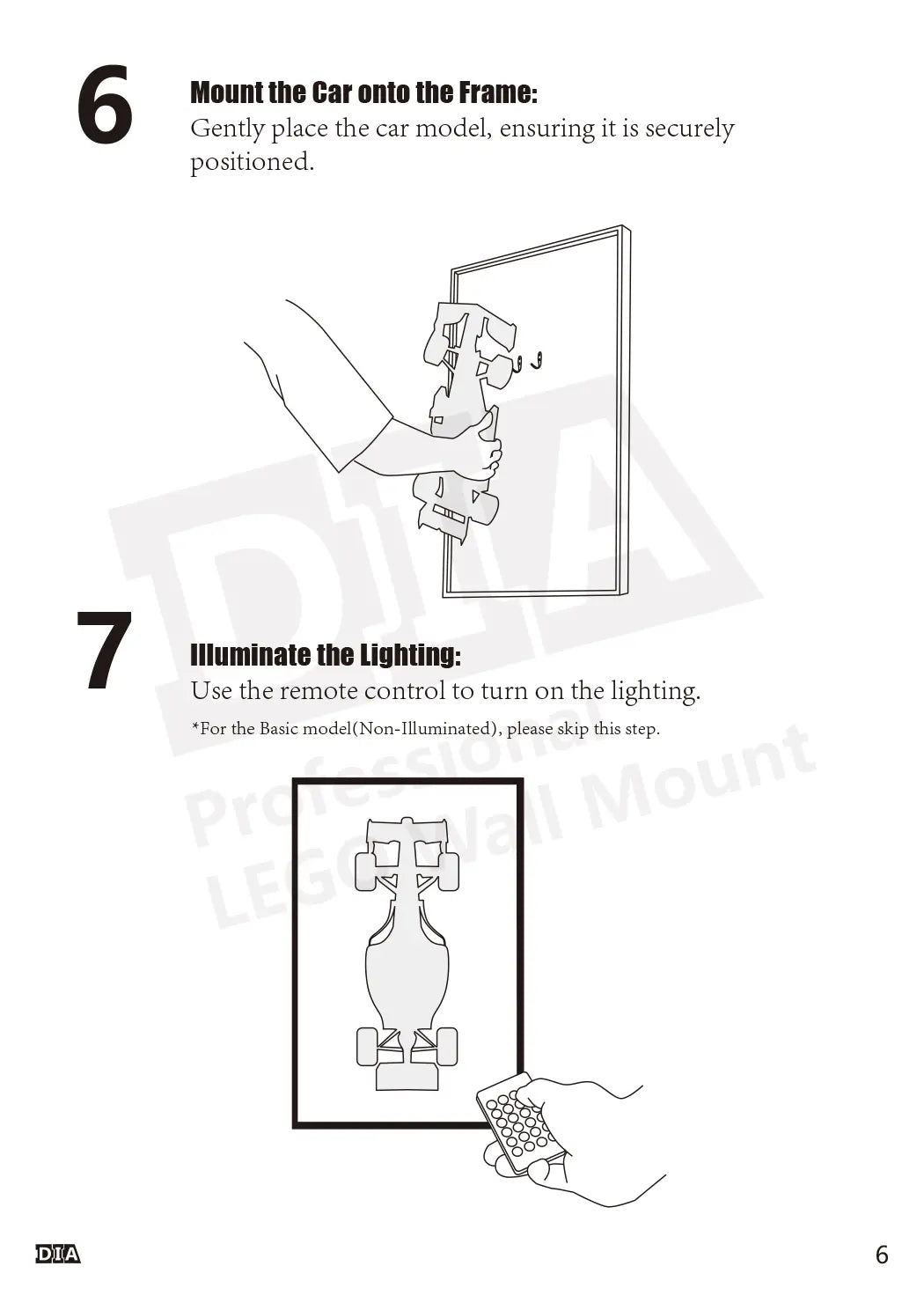 6

Mount the Car onto the Frame:
Gently place the car model, ensuring it is securely positioned.

DIA
Professional
LEGO Wall Mount

7

Illuminate the Lighting:
Use the remote control to turn on the lighting.

*For the Basic model(Non-Illuminated), please skip this step.

DIA

6