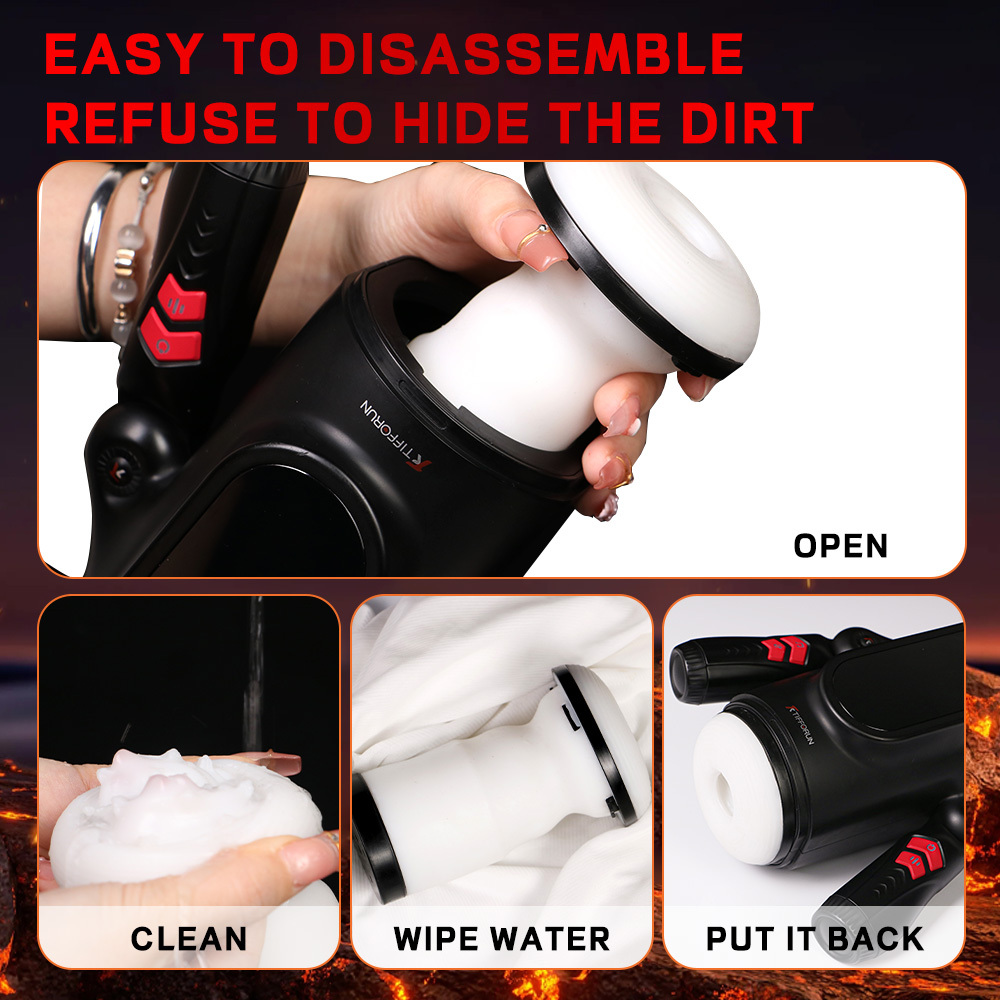 EASY TO DISASSEMBLE
REFUSE TO HIDE THE DIRT

TIFFORUN

OPEN

CLEAN

WIPE WATER

TIFFORUN

PUT IT BACK