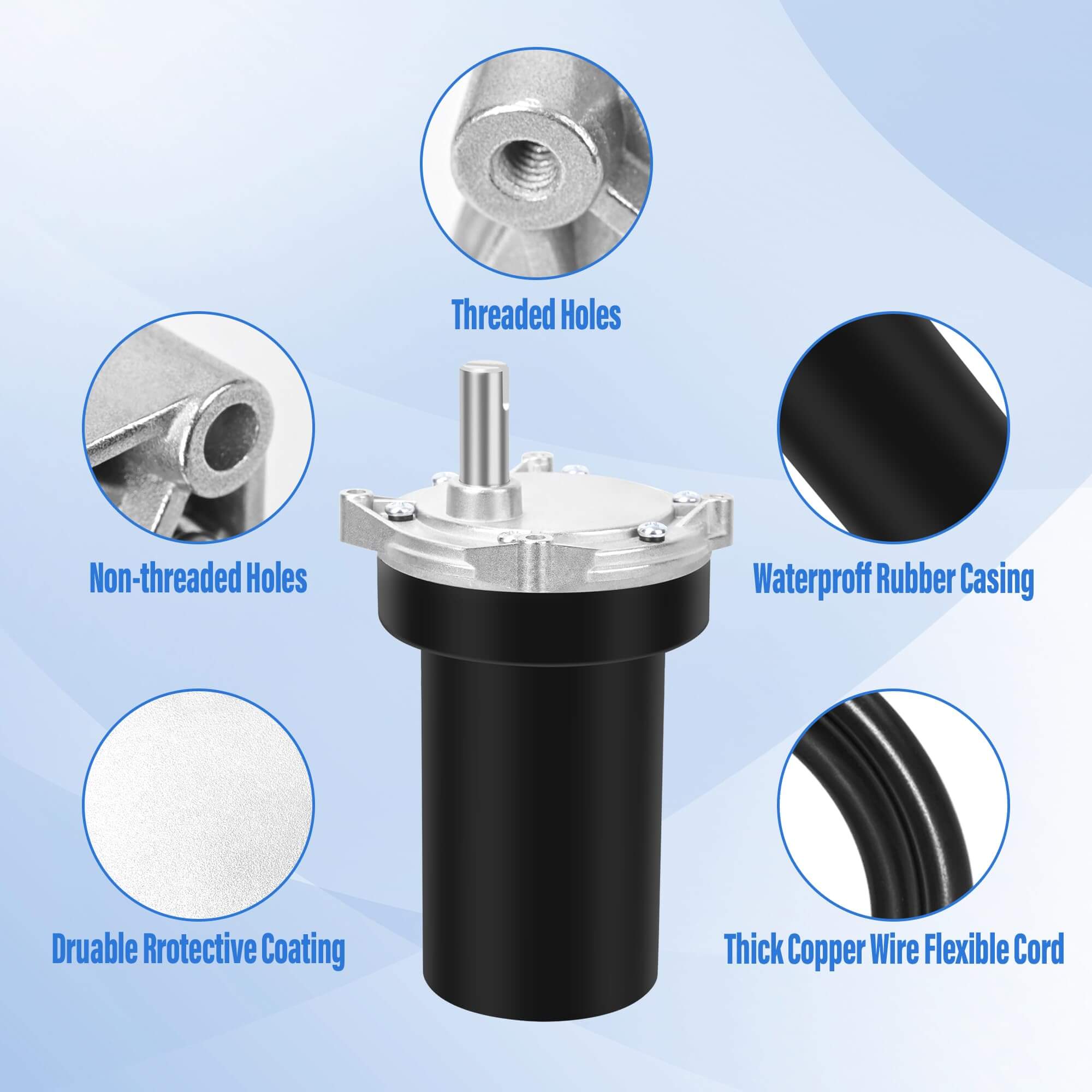 Threaded Holes

Non-threaded Holes

Waterproff Rubber Casing

Druable Rrotective Coating

Thick Copper Wire Flexible Cord