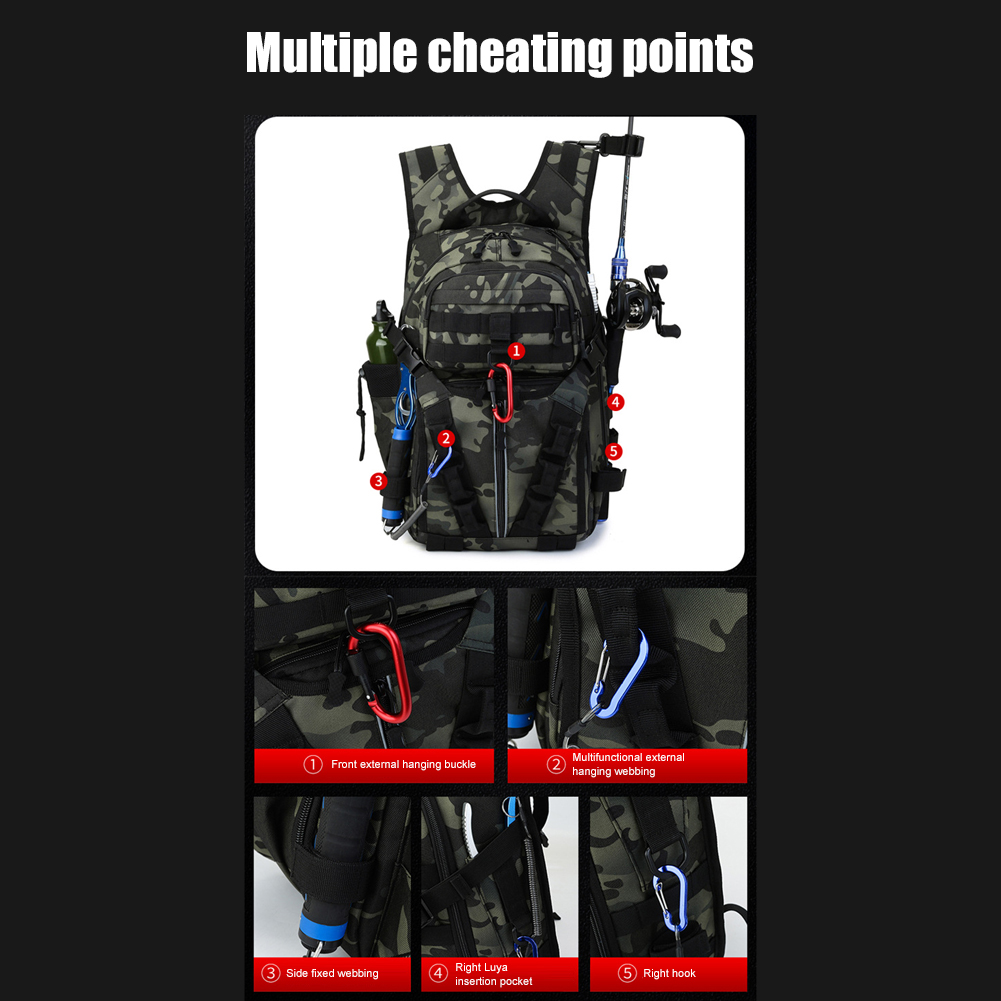 Multiple cheating points

1

2

3

4

5

① Front external hanging buckle

② Multifunctional external hanging webbing

③ Side fixed webbing

④ Right Luya insertion pocket

⑤ Right hook