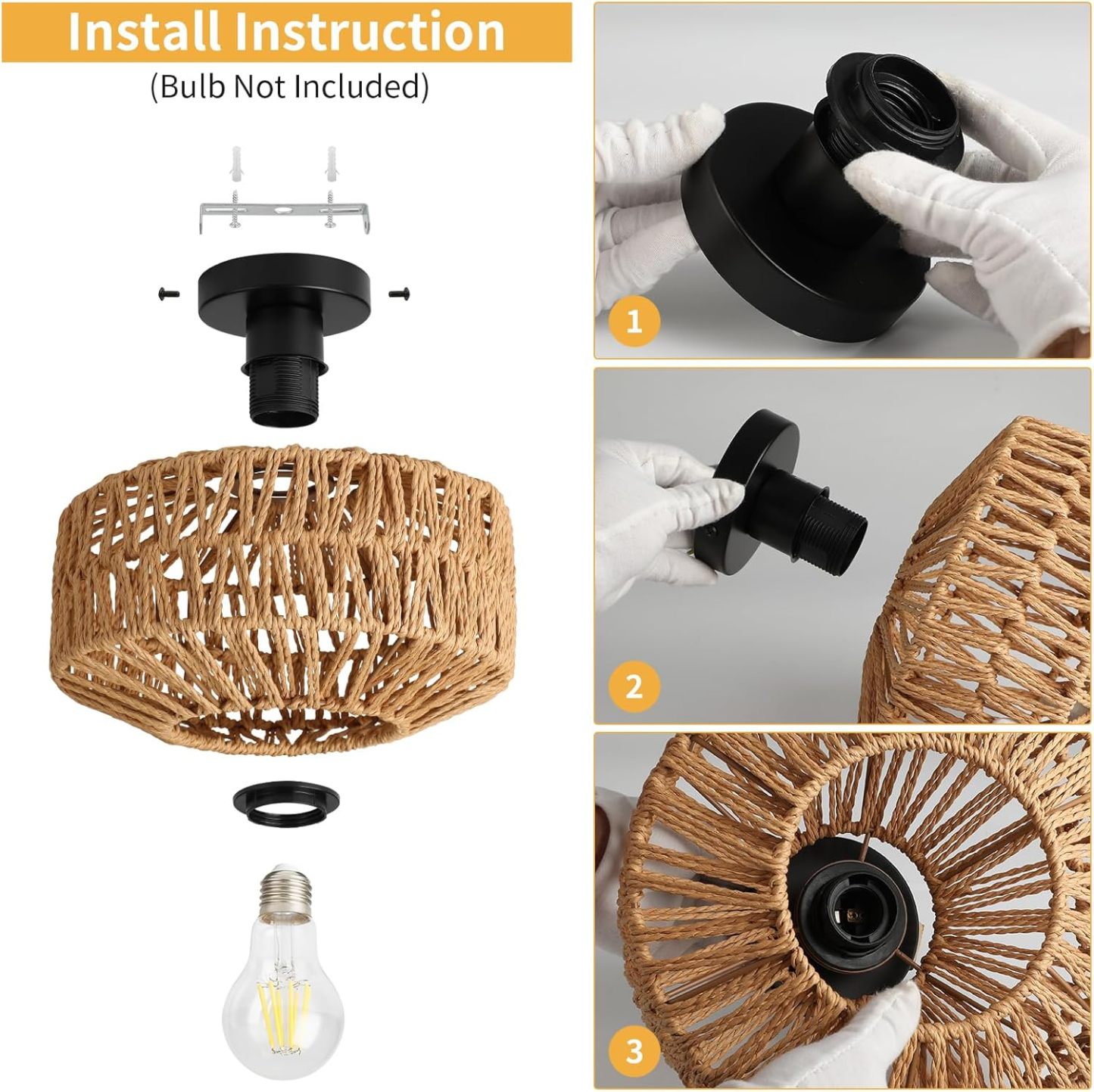 Install Instruction
(Bulb Not Included)

1

2

3