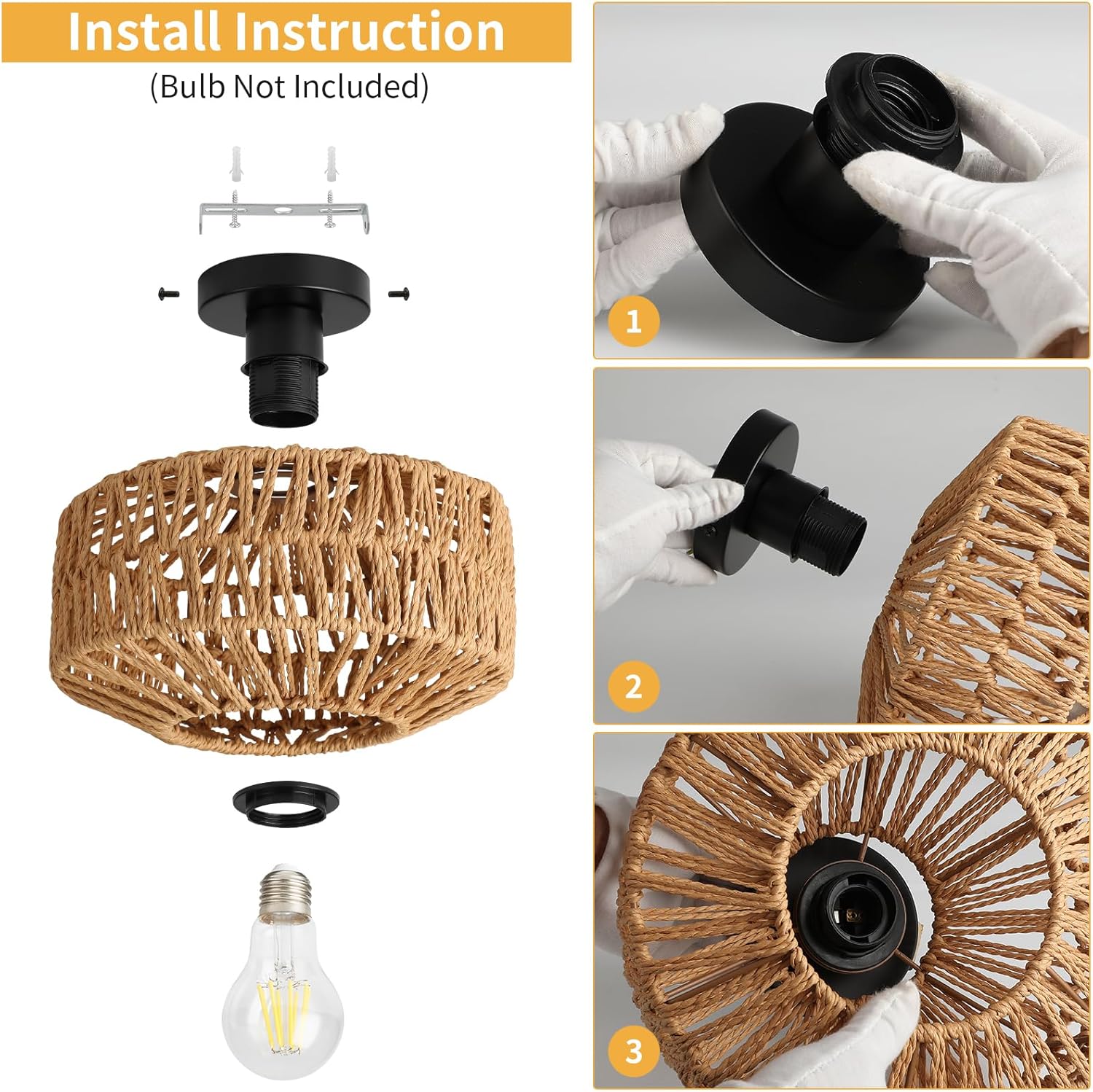 Install Instruction
(Bulb Not Included)

1

2

3