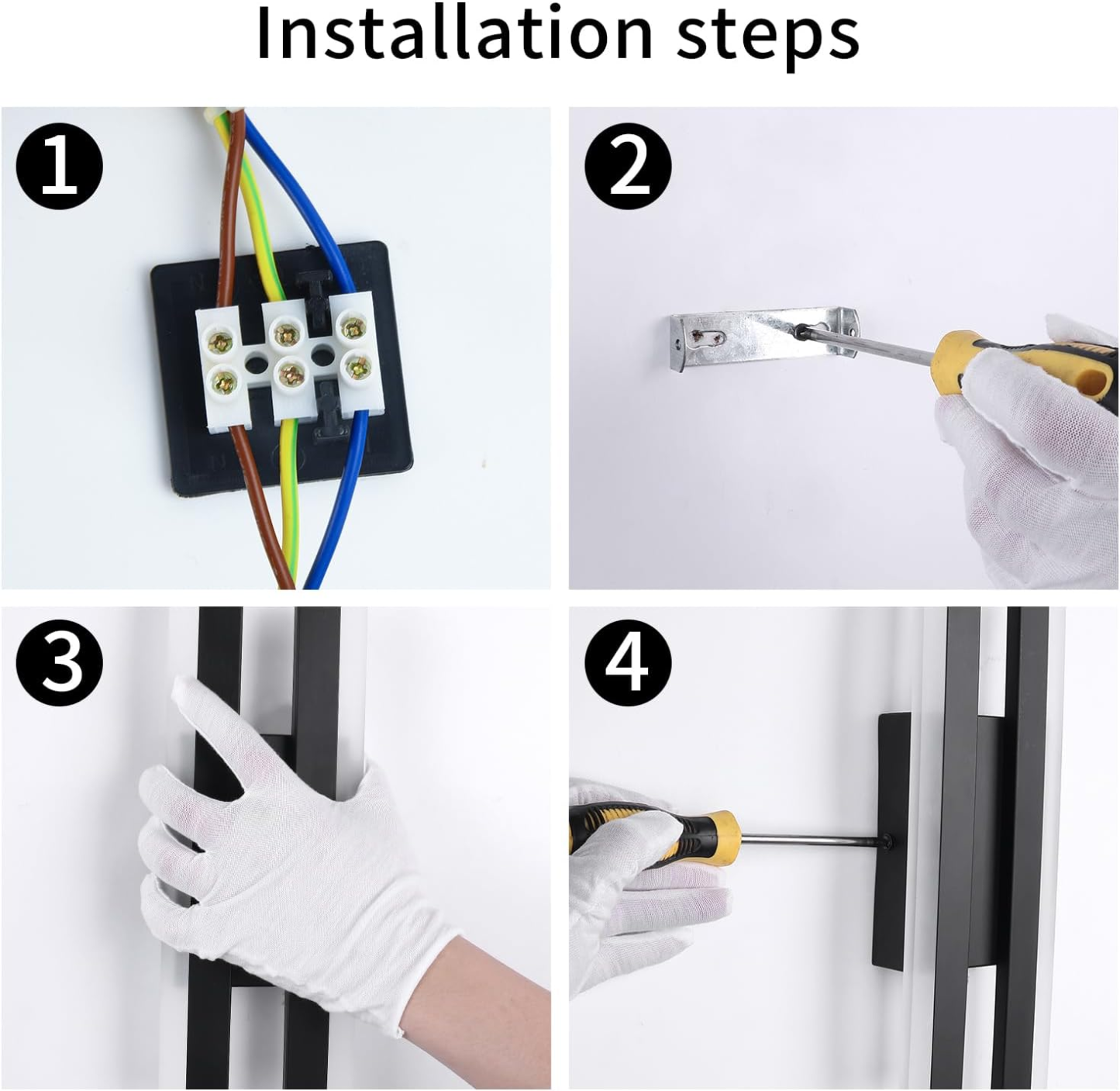 Installation steps

1

2

3

4